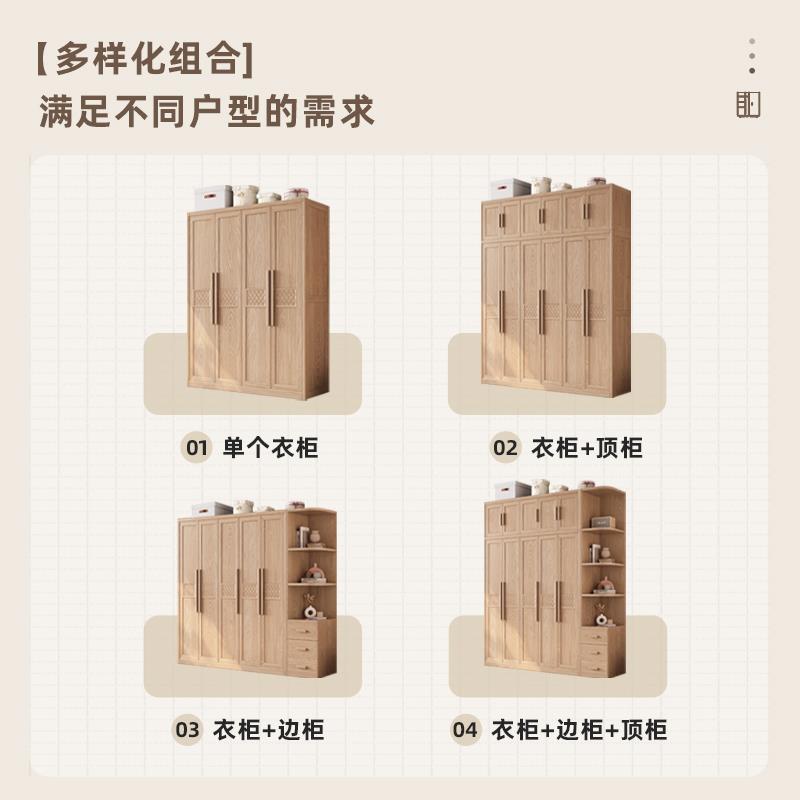 【多样化组合】
满足不同户型的需求

01 单个衣柜

02 衣柜+顶柜

03 衣柜+边柜

04 衣柜+边柜+顶柜