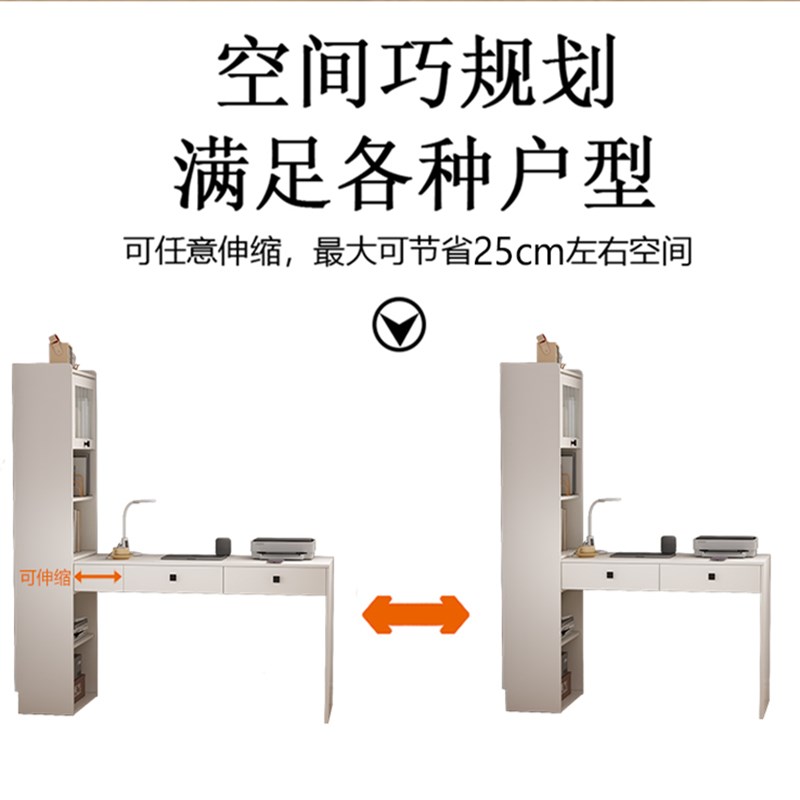 空间巧规划
满足各种户型

可任意伸缩，最大可节省25cm左右空间

可伸缩