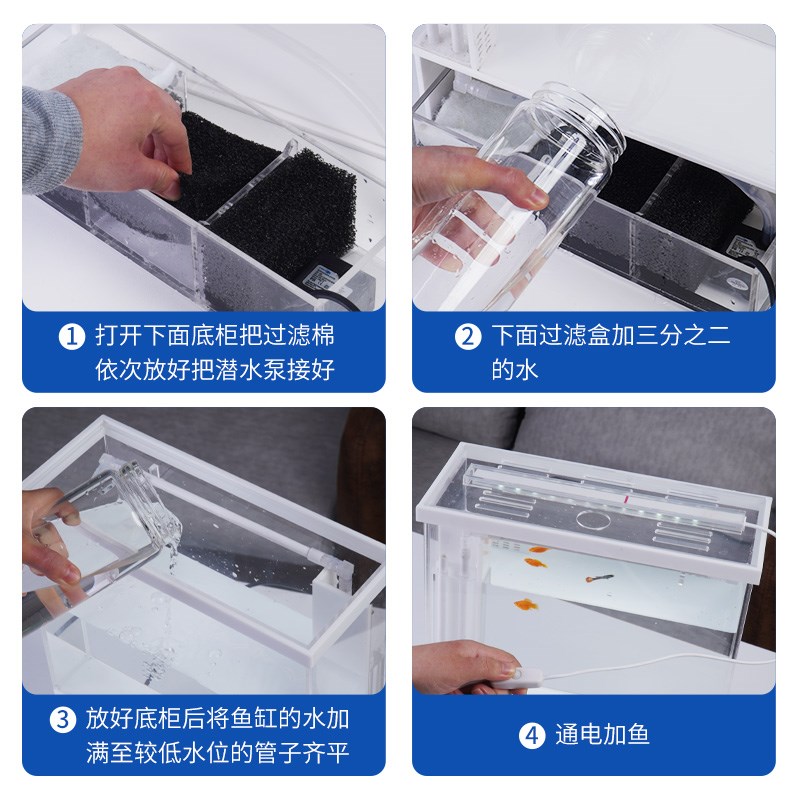 1 打开下面底柜把过滤棉依次放好把潜水泵接好

2 下面过滤盒加三分之二的水

3 放好底柜后将鱼缸的水加满至较低水位的管子齐平

4 通电加鱼