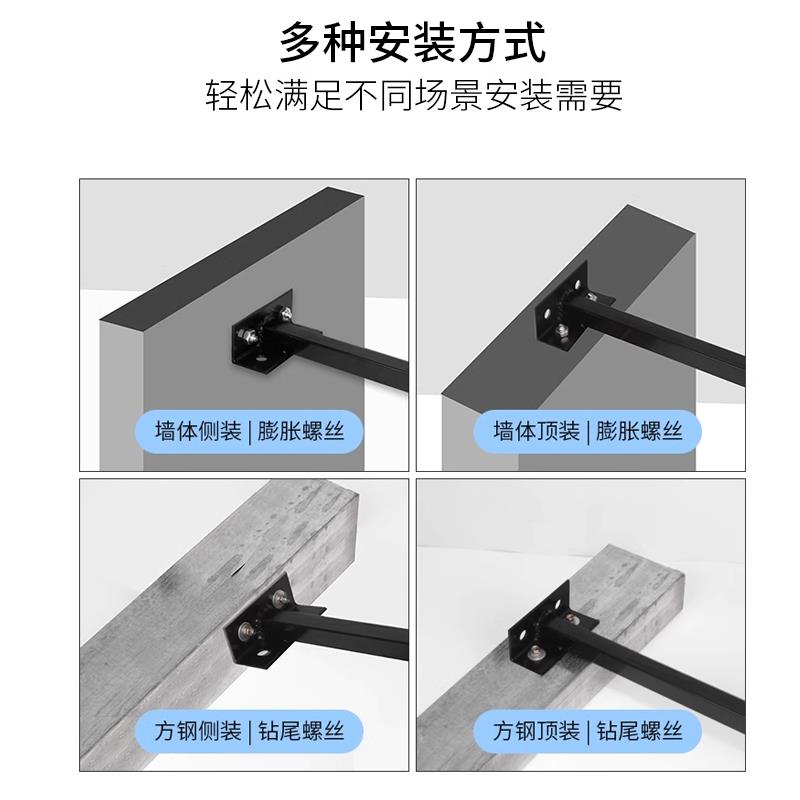 多种安装方式
轻松满足不同场景安装需要

墙体侧装 | 膨胀螺丝

墙体顶装 | 膨胀螺丝

方钢侧装 | 钻尾螺丝

方钢顶装 | 钻尾螺丝