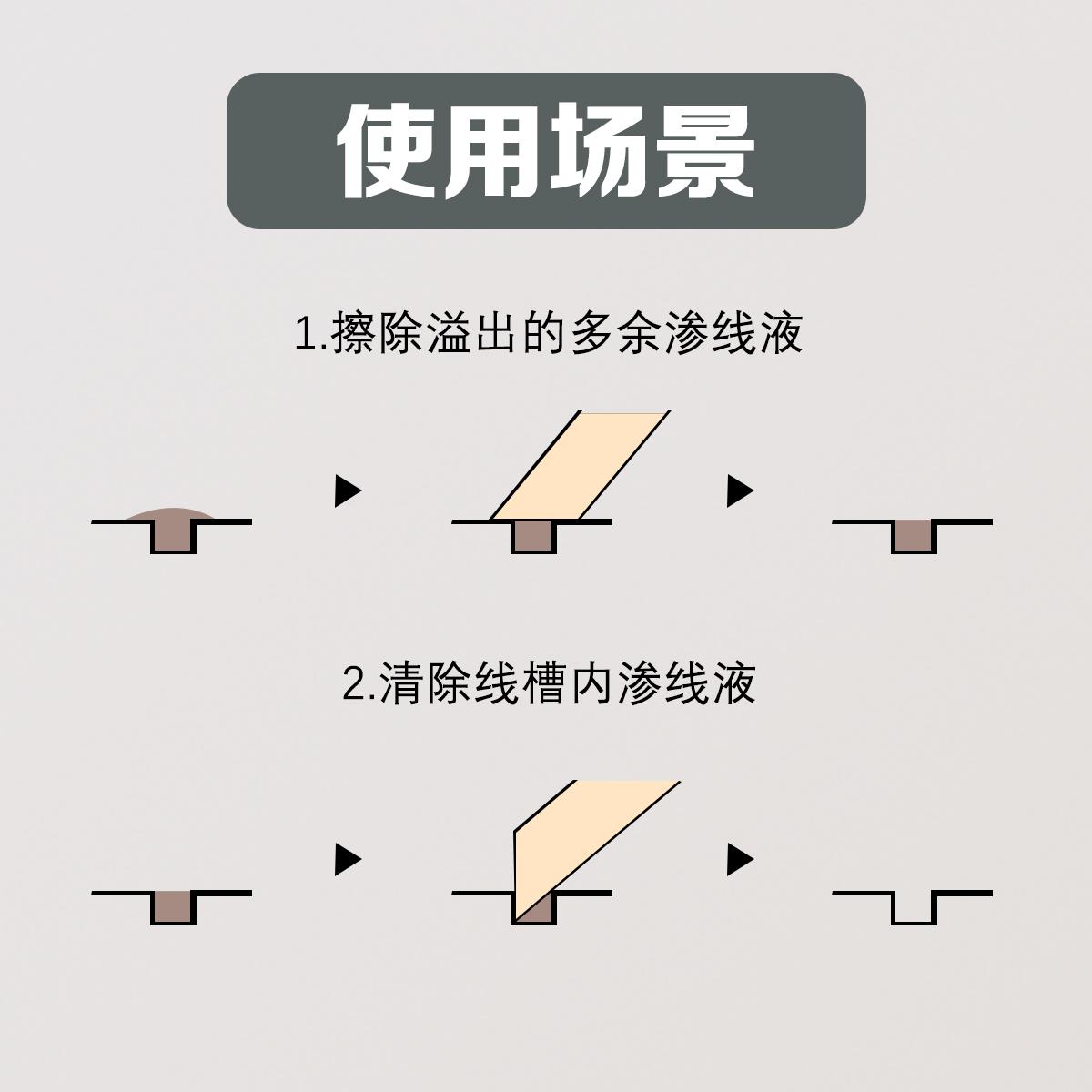 使用场景

1.擦除溢出的多余渗线液

2.清除线槽内渗线液