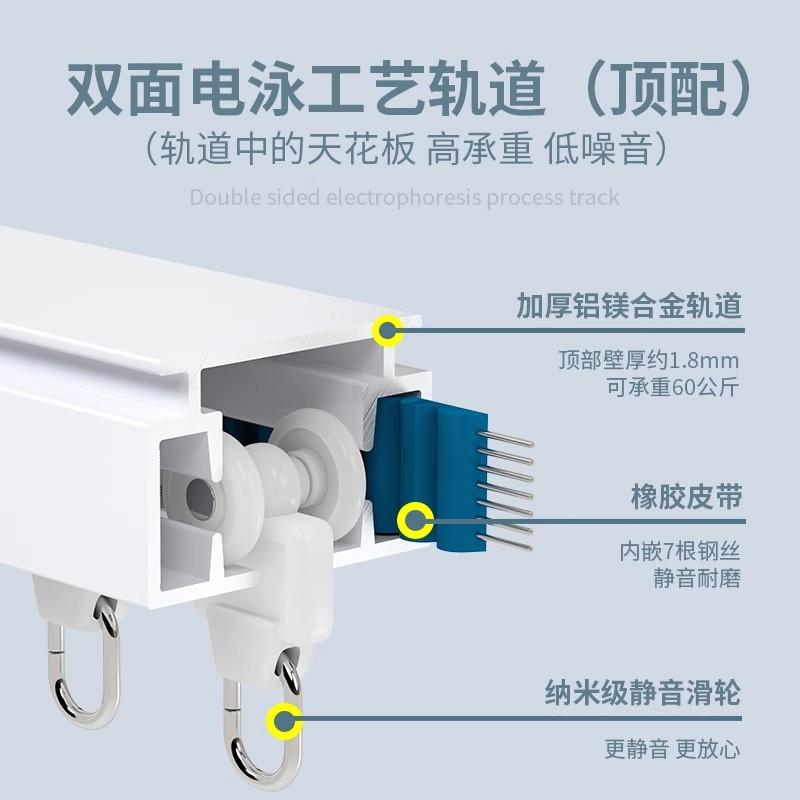 双面电泳工艺轨道（顶配）

（轨道中的天花板 高承重 低噪音）

Double sided electrophoresis process track

加厚铝镁合金轨道

顶部壁厚约1.8mm
可承重60公斤

橡胶皮带

内嵌7根钢丝
静音耐磨

纳米级静音滑轮

更静音 更放心