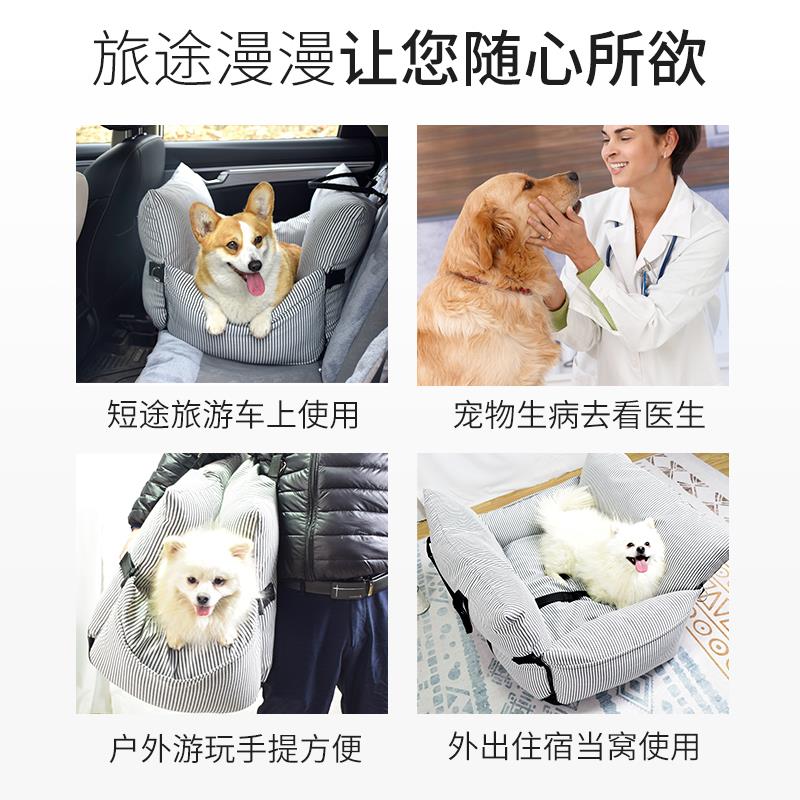 旅途漫漫让您随心所欲

短途旅游车上使用

宠物生病去看医生

户外游玩手提方便

外出住宿当窝使用