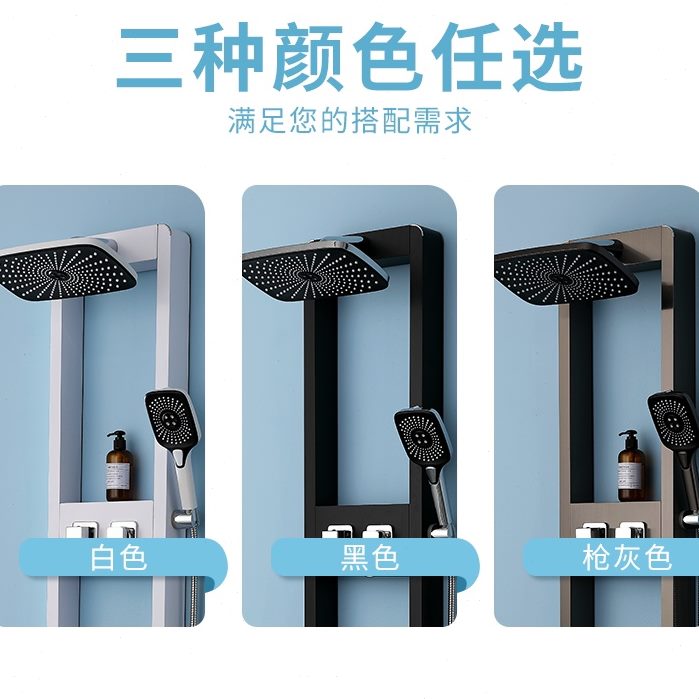 三种颜色任选
满足您的搭配需求

白色

黑色

枪灰色