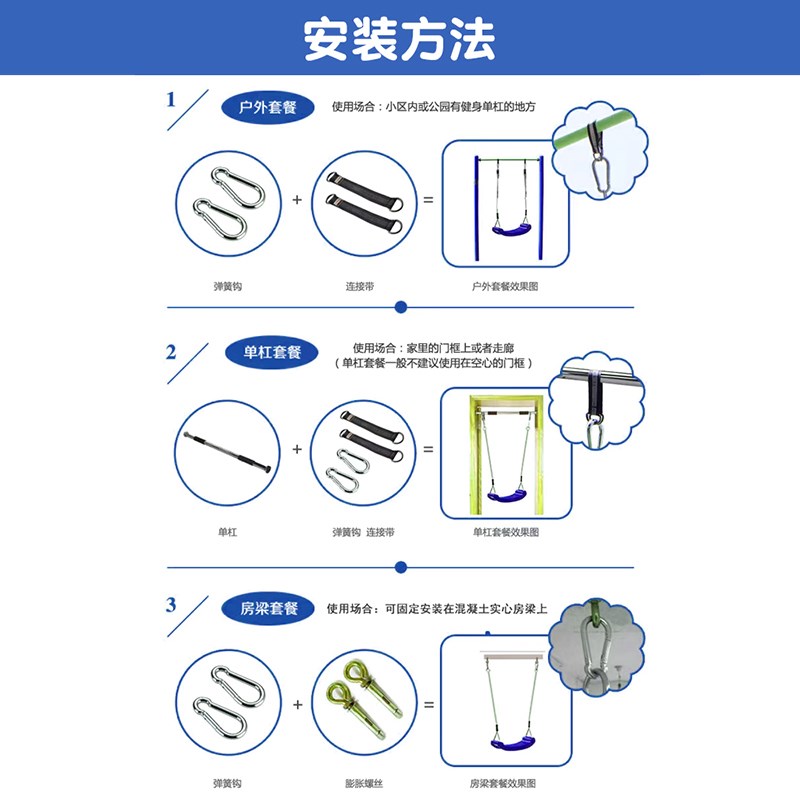 安装方法

1 户外套餐 使用场合：小区内或公园有健身单杠的地方

+ =

弹簧钩 连接带 户外套餐效果图

2 单杠套餐 使用场合：家里的门框上或者走廊
（单杠套餐一般不建议使用在空心的门框）

+ =

单杠 弹簧钩 连接带 单杠套餐效果图

3 房梁套餐 使用场合：可固定安装在混凝土实心房梁上

+ =

弹簧钩 膨胀螺丝 房梁套餐效果图