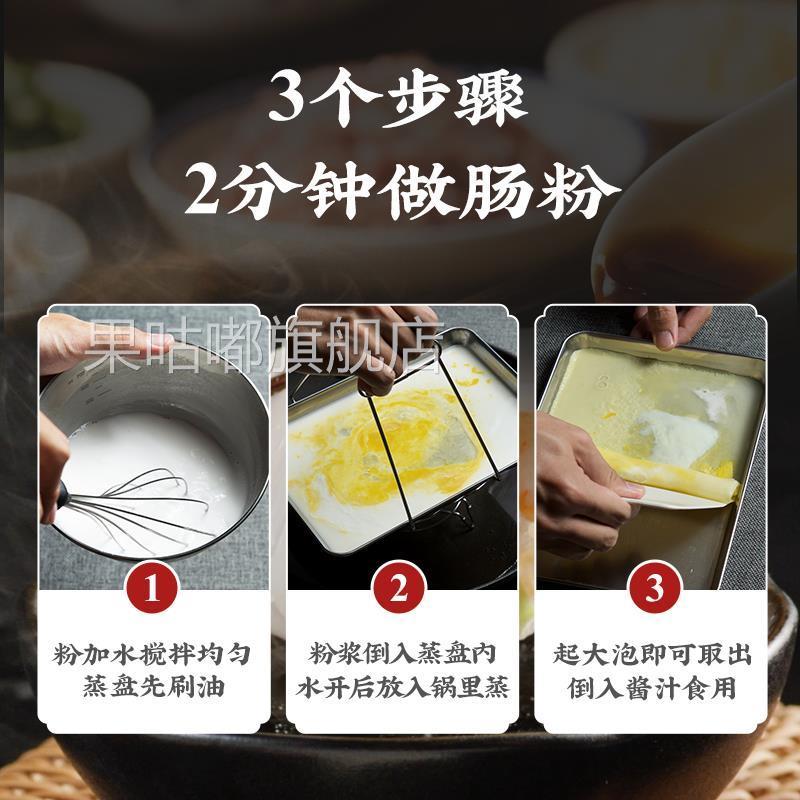 3个步骤
2分钟做肠粉

果咕嘟旗舰店

1
粉加水搅拌均匀
蒸盘先刷油

2
粉浆倒入蒸盘内
水开后放入锅里蒸

3
起大泡即可取出
倒入酱汁食用