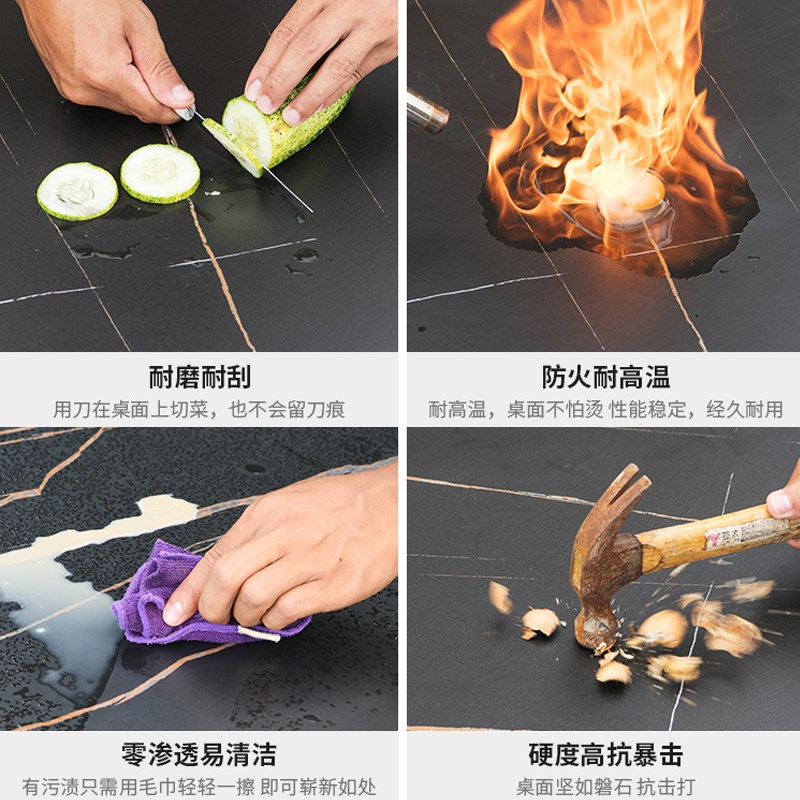 耐磨耐刮
用刀在桌面上切菜，也不会留刀痕

防火耐高温
耐高温，桌面不怕烫 性能稳定，经久耐用

零渗透易清洁
有污渍只需用毛巾轻轻一擦 即可崭新如处

硬度高抗暴击
桌面坚如磐石 抗击打