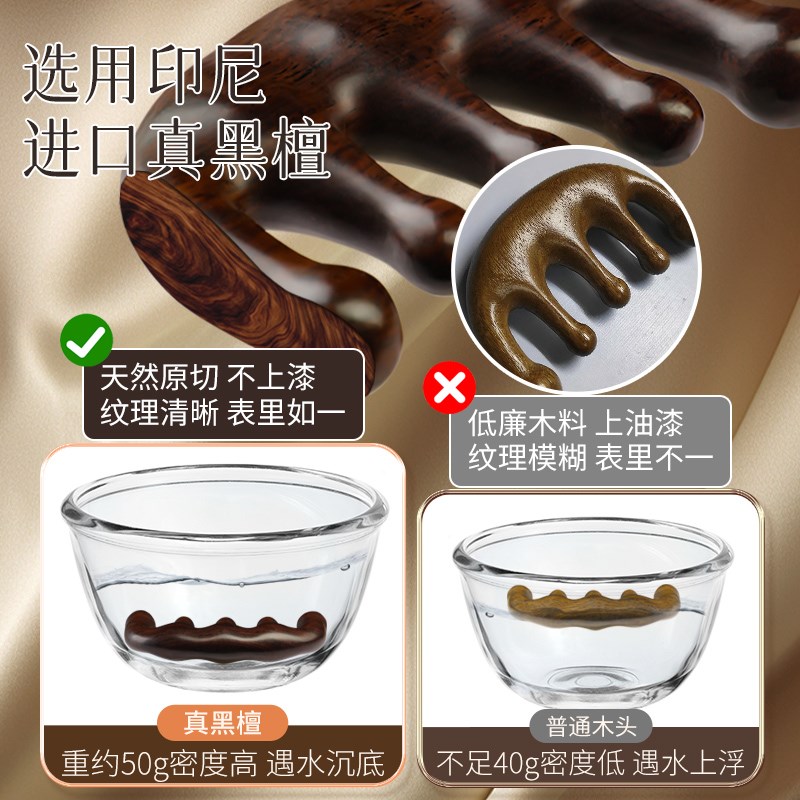 选用印尼
进口真黑檀

天然原切 不上漆
纹理清晰 表里如一

低廉木料 上油漆
纹理模糊 表里不一

真黑檀
重约50g密度高 遇水沉底

普通木头
不足40g密度低 遇水上浮