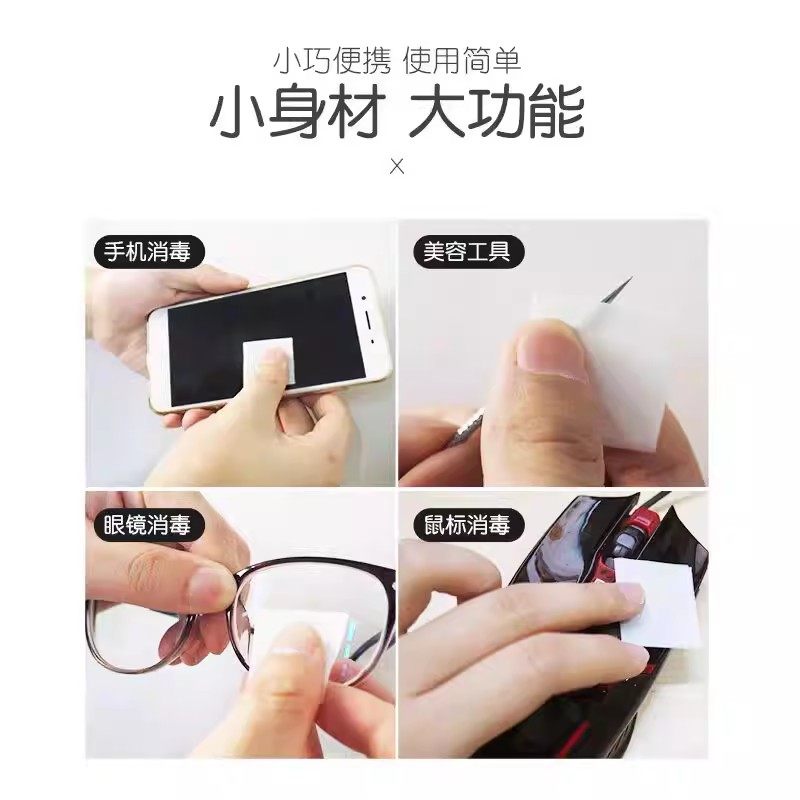 小巧便携 使用简单
小身材 大功能
×

手机消毒

美容工具

眼镜消毒

鼠标消毒