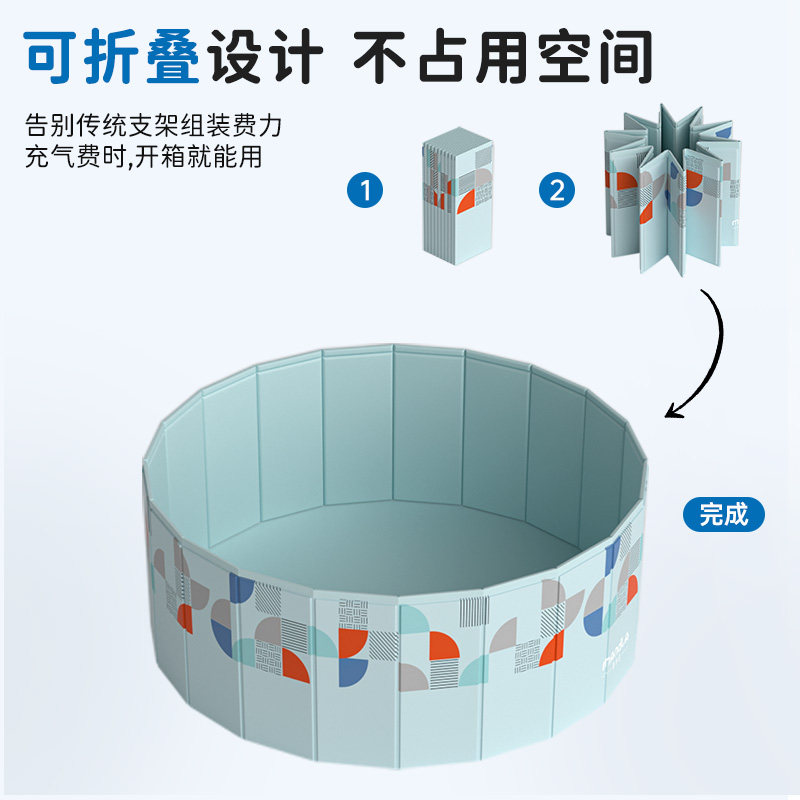 可折叠设计 不占用空间

告别传统支架组装费力
充气费时,开箱就能用

1

2

完成