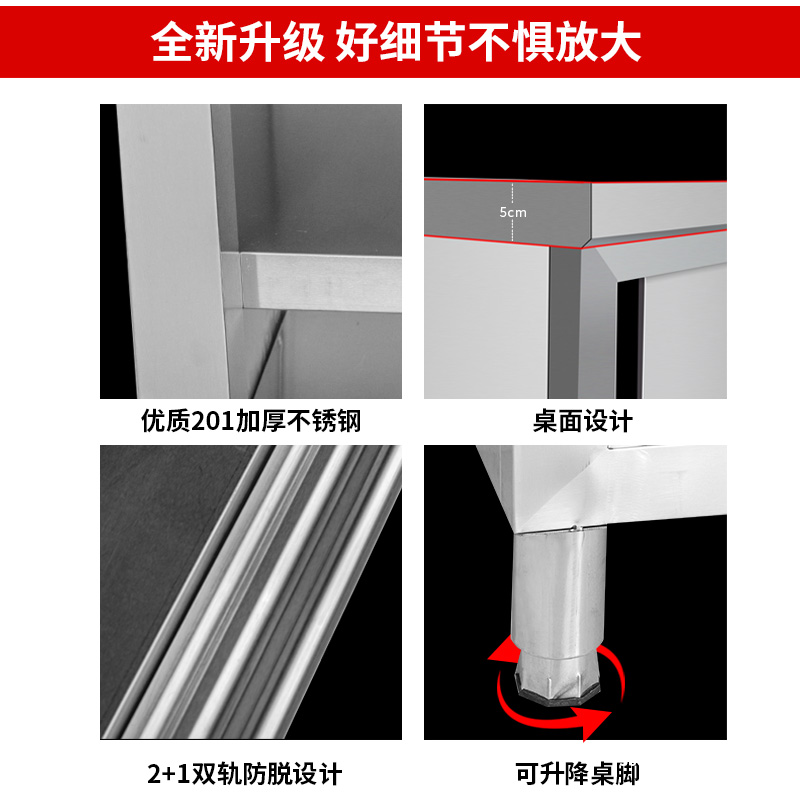 全新升级 好细节不惧放大

5cm

优质201加厚不锈钢

桌面设计

2+1双轨防脱设计

可升降桌脚