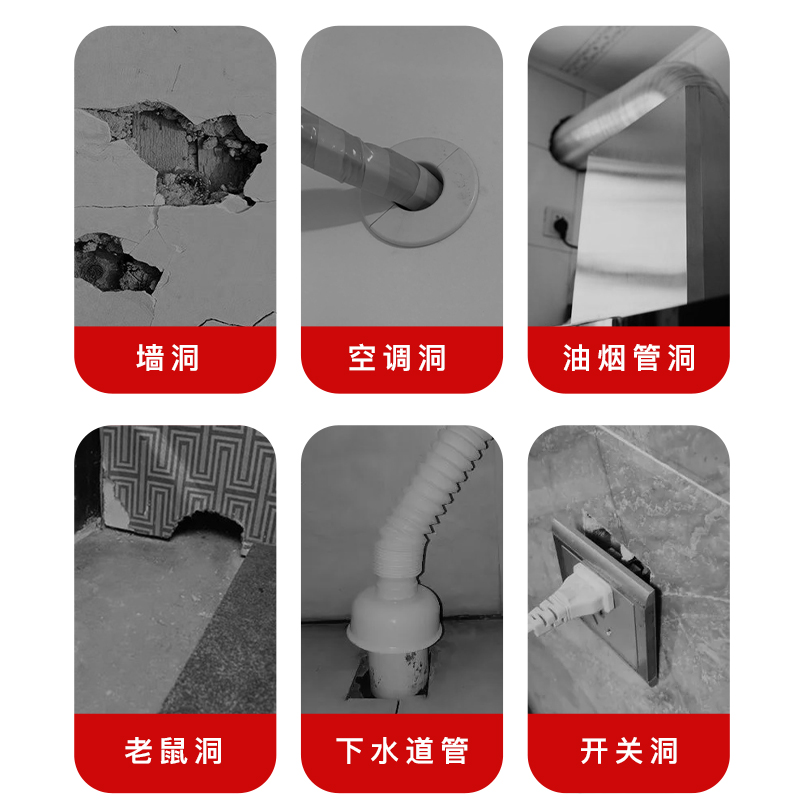 墙洞

空调洞

油烟管洞

老鼠洞

下水道管

开关洞