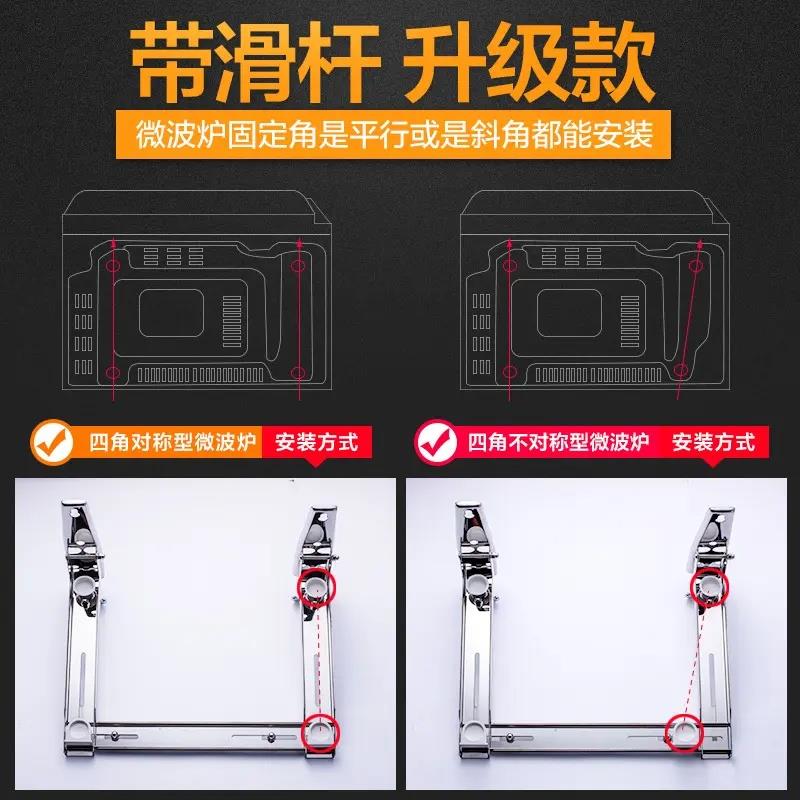 带滑杆 升级款

微波炉固定角是平行或是斜角都能安装

四角对称型微波炉 安装方式

四角不对称型微波炉 安装方式