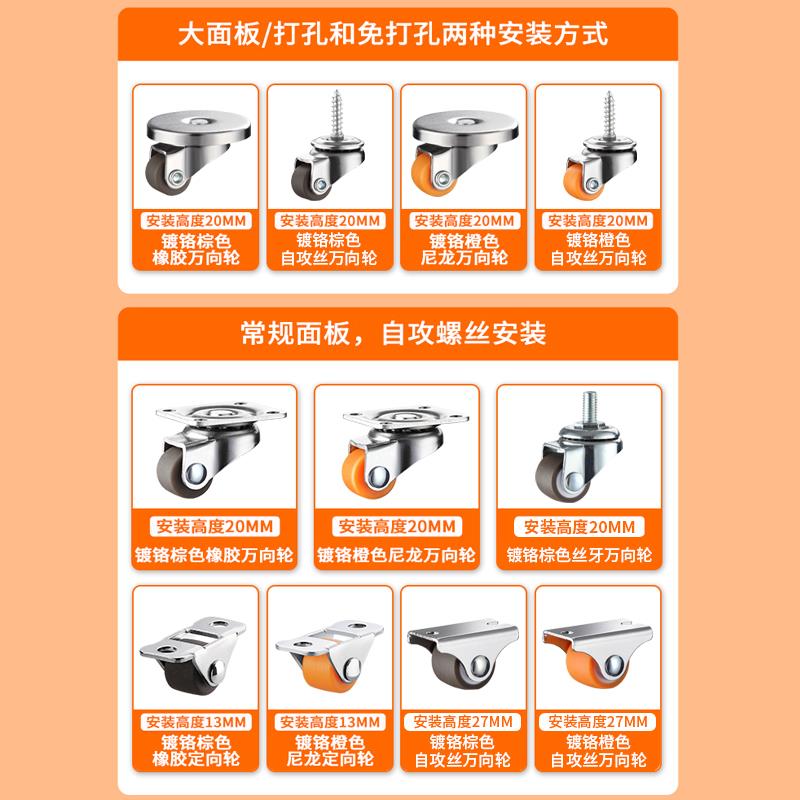 大面板/打孔和免打孔两种安装方式

安装高度20MM
镀铬棕色
橡胶万向轮

安装高度20MM
镀铬棕色
自攻丝万向轮

安装高度20MM
镀铬橙色
尼龙万向轮

安装高度20MM
镀铬橙色
自攻丝万向轮

常规面板，自攻螺丝安装

安装高度20MM
镀铬棕色橡胶万向轮

安装高度20MM
镀铬橙色尼龙万向轮

安装高度20MM
镀铬棕色丝牙万向轮

安装高度13MM
镀铬棕色
橡胶定向轮

安装高度13MM
镀铬橙色
尼龙定向轮

安装高度27MM
镀铬棕色
自攻丝万向轮

安装高度27MM
镀铬橙色
自攻丝万向轮