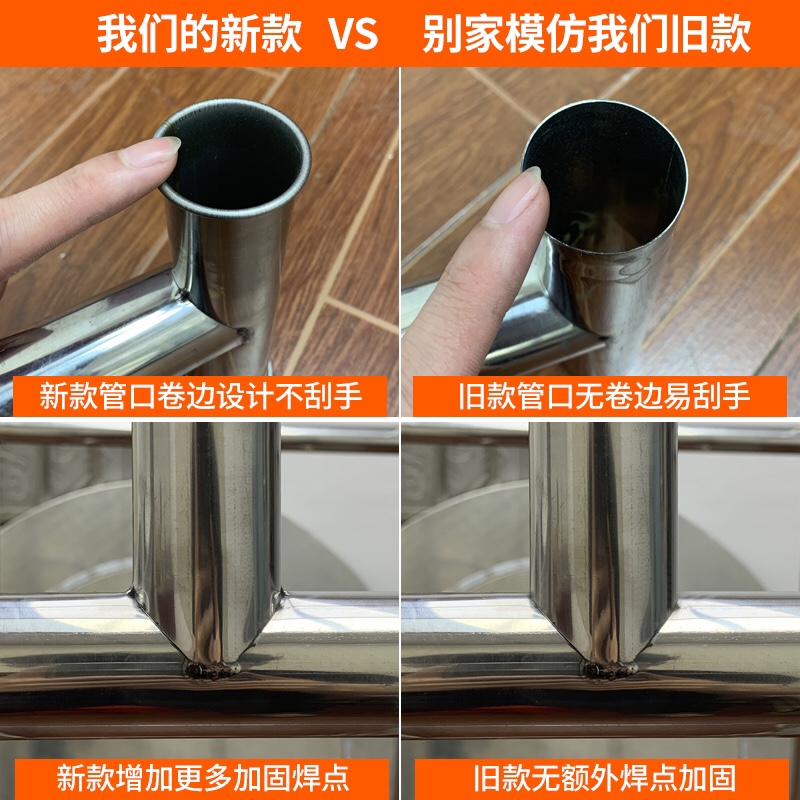 我们的新款 VS 别家模仿我们旧款

新款管口卷边设计不刮手

旧款管口无卷边易刮手

新款增加更多加固焊点

旧款无额外焊点加固