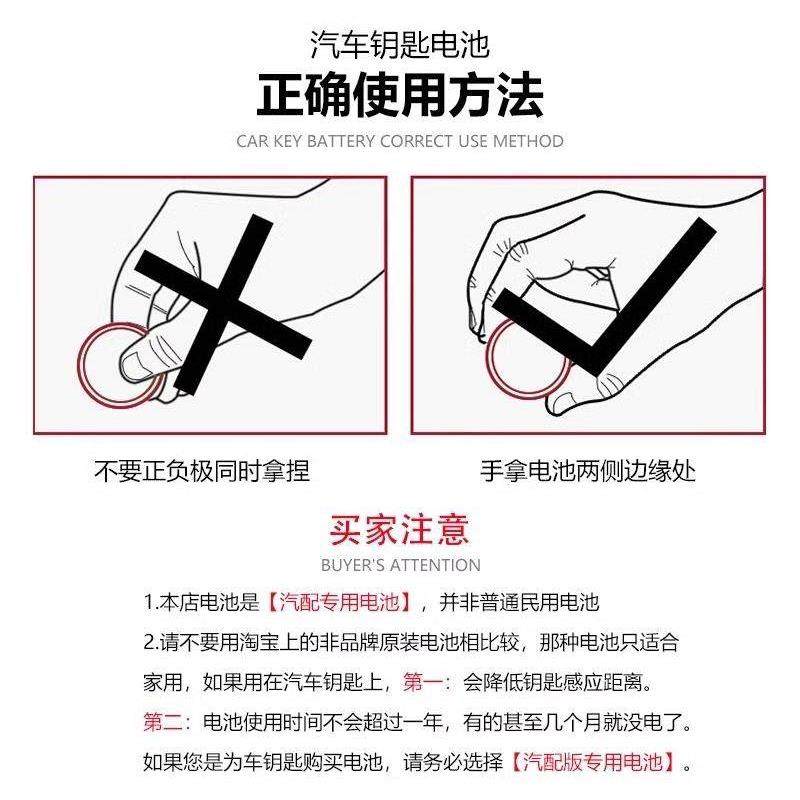 汽车钥匙电池

正确使用方法

CAR KEY BATTERY CORRECT USE METHOD

不要正负极同时拿捏

手拿电池两侧边缘处

买家注意

BUYER'S ATTENTION

1.本店电池是【汽配专用电池】，并非普通民用电池

2.请不要用淘宝上的非品牌原装电池相比较，那种电池只适合家用，如果用在汽车钥匙上，第一：会降低钥匙感应距离。第二：电池使用时间不会超过一年，有的甚至几个月就没电了。如果您是为车钥匙购买电池，请务必选择【汽配版专用电池】。