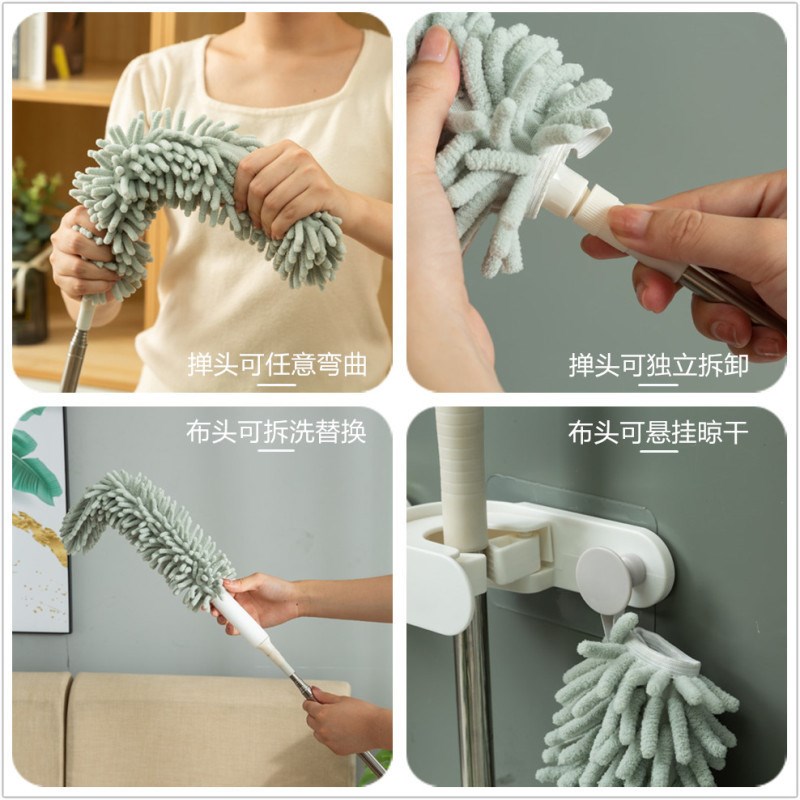 掸头可任意弯曲

掸头可独立拆卸

布头可拆洗替换

布头可悬挂晾干