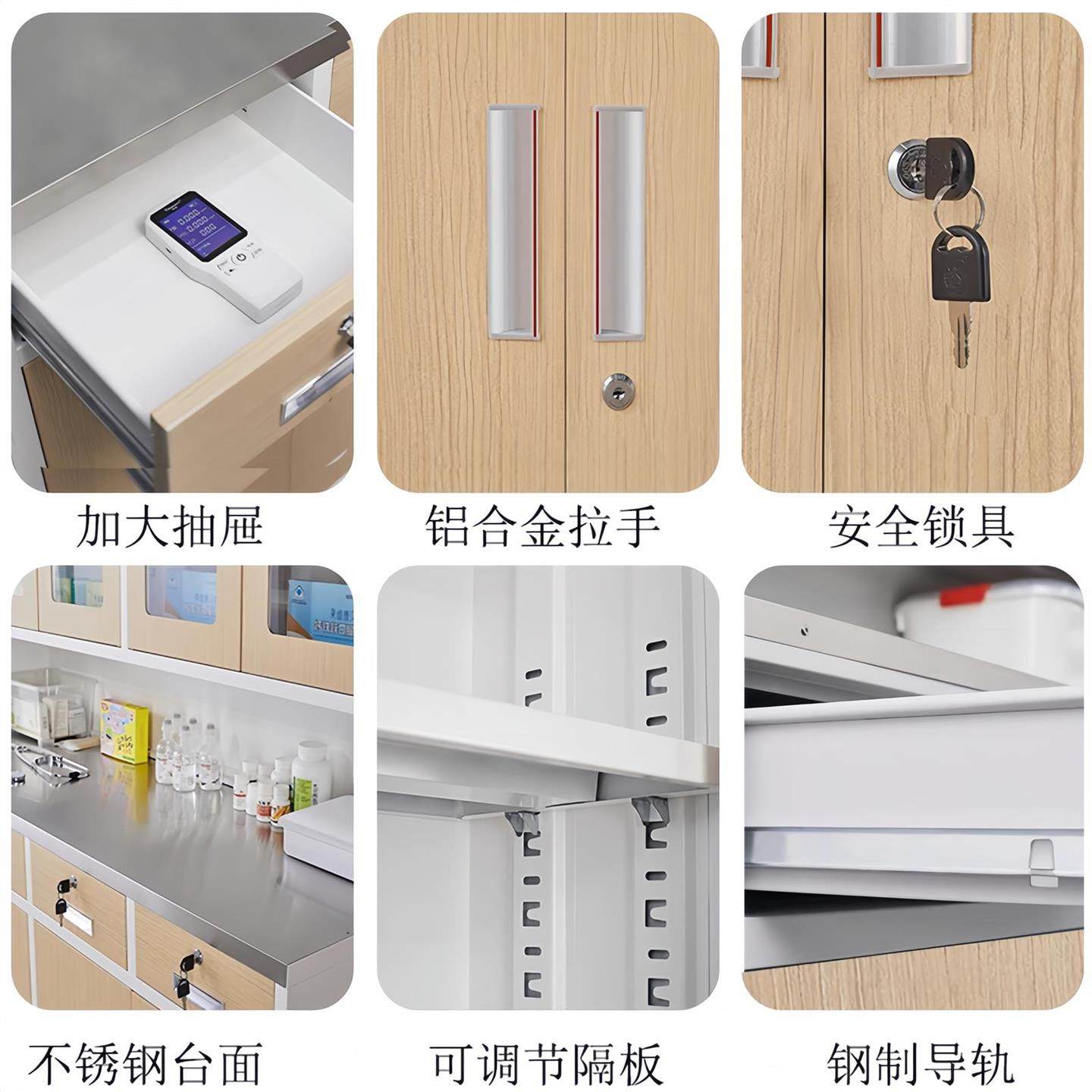 加大抽屉

铝合金拉手

安全锁具

不锈钢台面

可调节隔板

钢制导轨