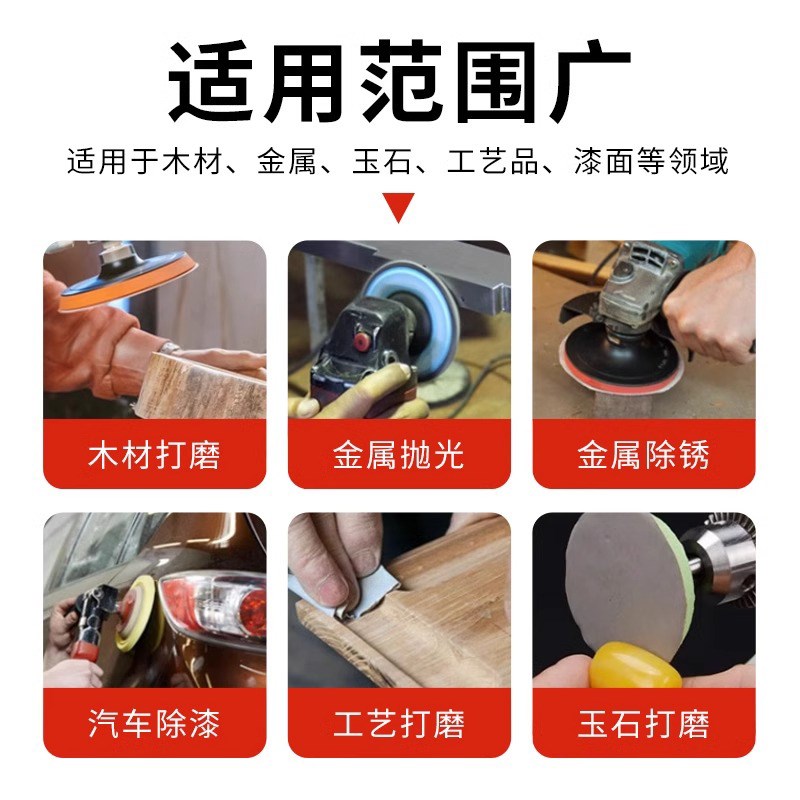 适用范围广

适用于木材、金属、玉石、工艺品、漆面等领域

木材打磨

金属抛光

金属除锈

汽车除漆

工艺打磨

玉石打磨