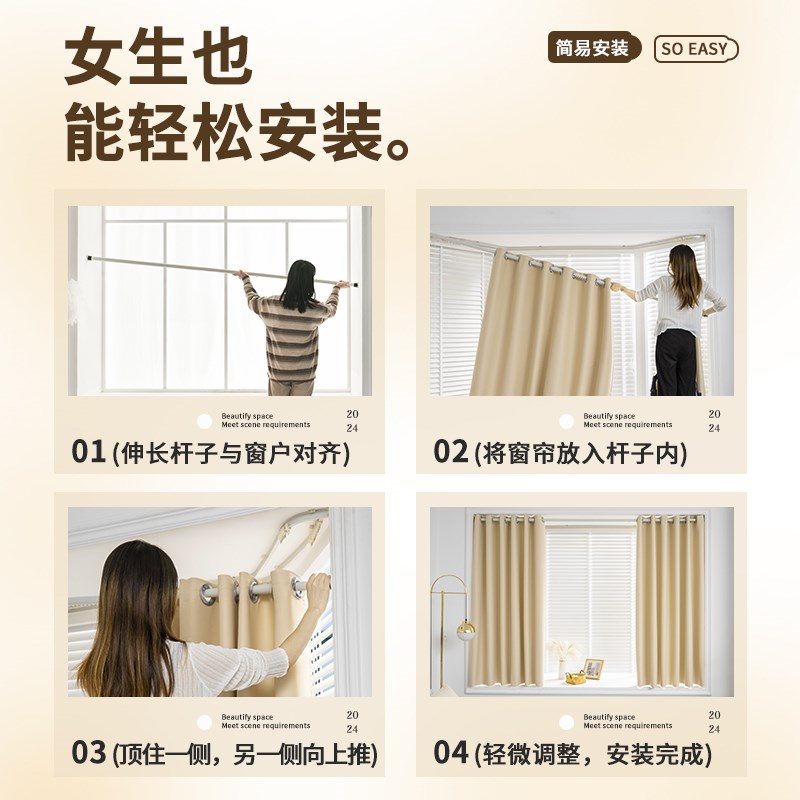 女生也
能轻松安装。

简易安装 SO EASY

Beautify space
Meet scene requirements
20
24
01 (伸长杆子与窗户对齐)

Beautify space
Meet scene requirements
20
24
02 (将窗帘放入杆子内)

Beautify space
Meet scene requirements
20
24
03 (顶住一侧，另一侧向上推)

Beautify space
Meet scene requirements
20
24
04 (轻微调整，安装完成)