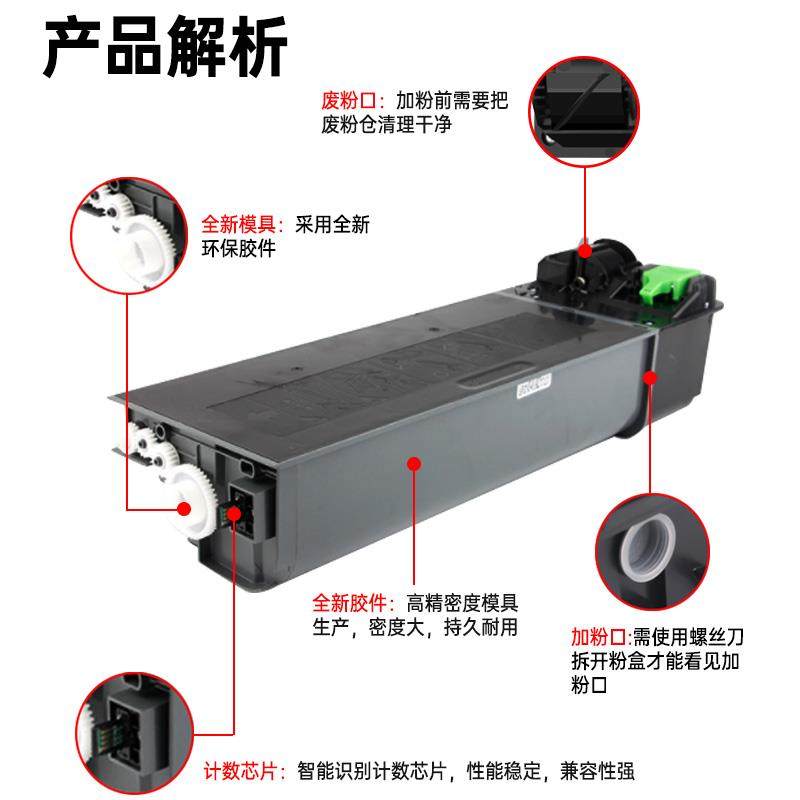 产品解析

废粉口：加粉前需要把废粉仓清理干净

全新模具：采用全新环保胶件

全新胶件：高精密度模具生产，密度大，持久耐用

加粉口:需使用螺丝刀拆开粉盒才能看见加粉口

计数芯片：智能识别计数芯片，性能稳定，兼容性强