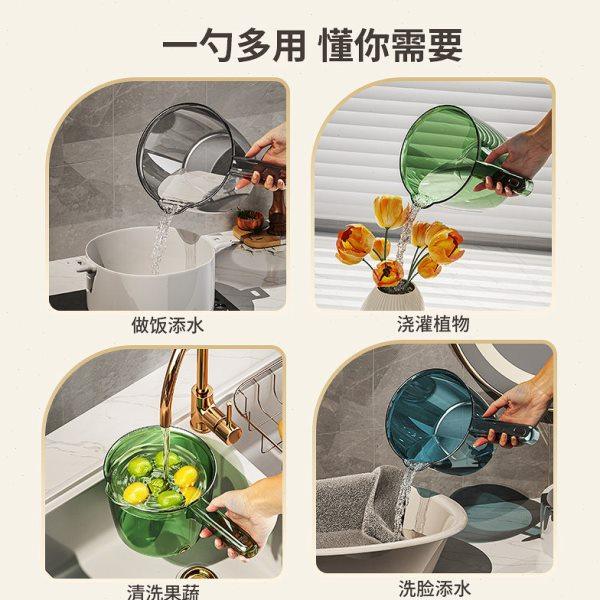 一勺多用 懂你需要

做饭添水

浇灌植物

清洗果蔬

洗脸添水