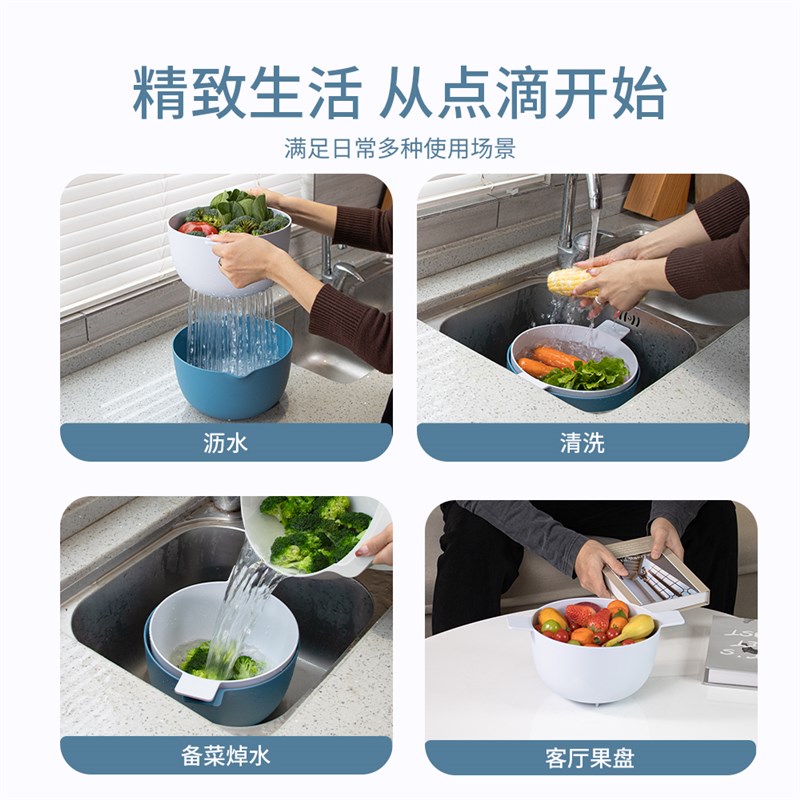 精致生活 从点滴开始

满足日常多种使用场景

沥水

清洗

备菜焯水

客厅果盘