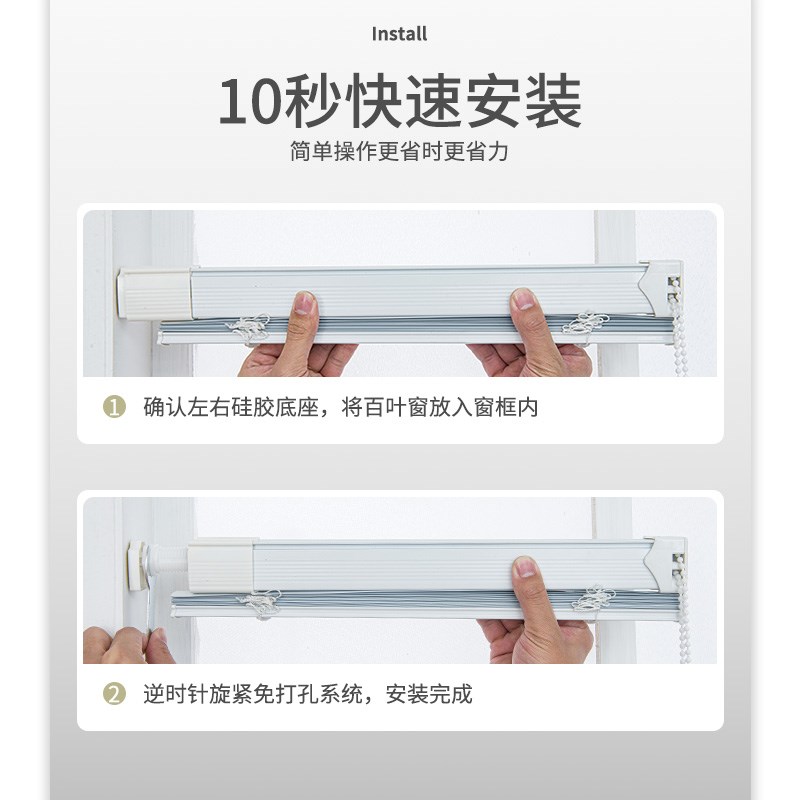 Install

10秒快速安装

简单操作更省时更省力

1 确认左右硅胶底座，将百叶窗放入窗框内

2 逆时针旋紧免打孔系统，安装完成