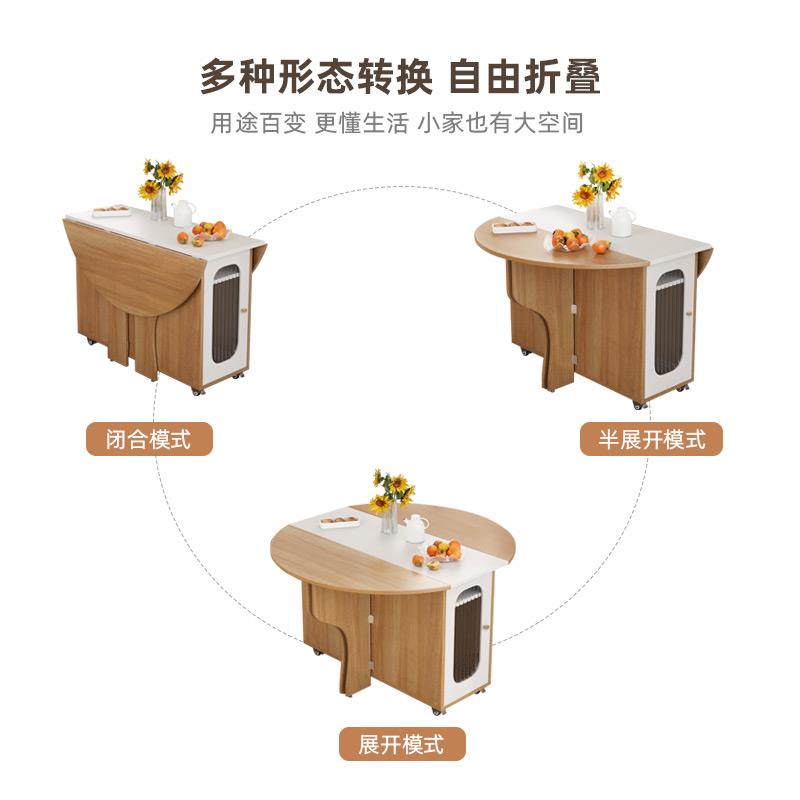 多种形态转换 自由折叠

用途百变 更懂生活 小家也有大空间

闭合模式

半展开模式

展开模式