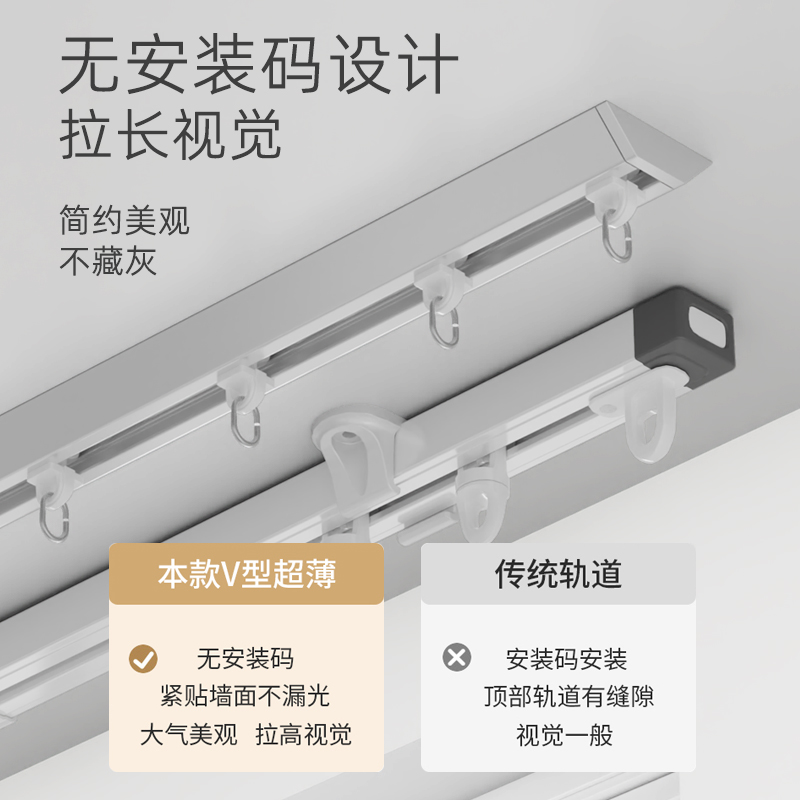 无安装码设计
拉长视觉

简约美观
不藏灰

本款V型超薄

无安装码
紧贴墙面不漏光
大气美观 拉高视觉

传统轨道

安装码安装
顶部轨道有缝隙
视觉一般