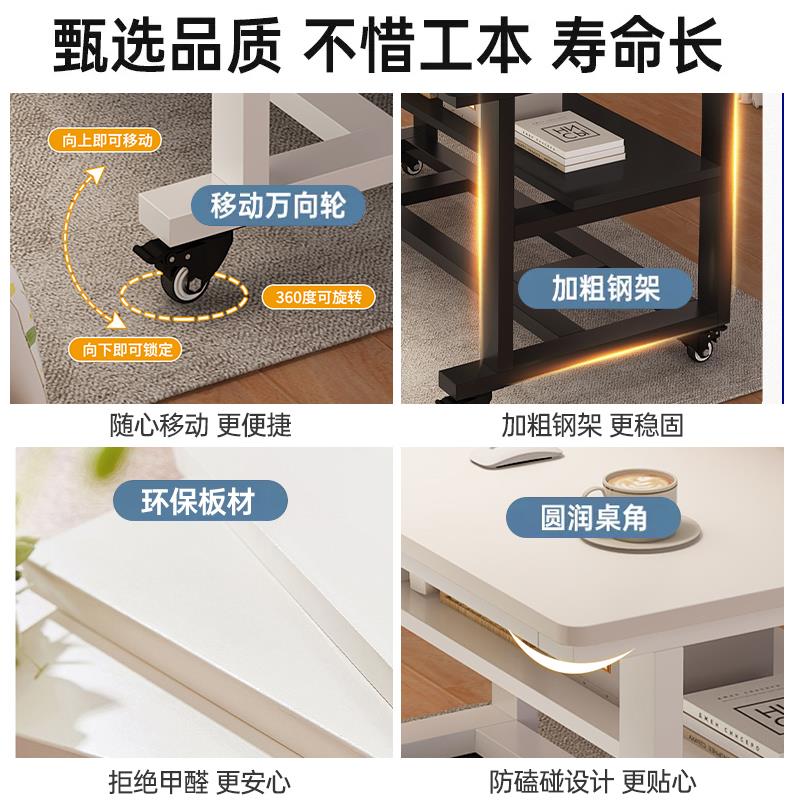 甄选品质 不惜工本 寿命长

向上即可移动

移动万向轮

360度可旋转

向下即可锁定

随心移动 更便捷

加粗钢架

加粗钢架 更稳固

环保板材

拒绝甲醛 更安心

圆润桌角

防磕碰设计 更贴心