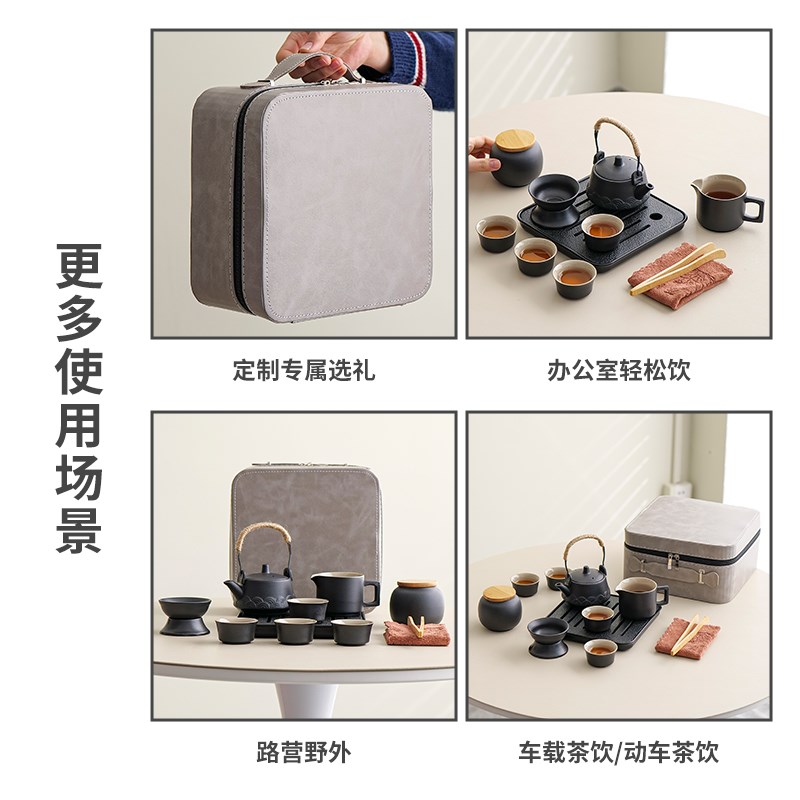 更多使用场景

定制专属选礼

办公室轻松饮

路营野外

车载茶饮/动车茶饮