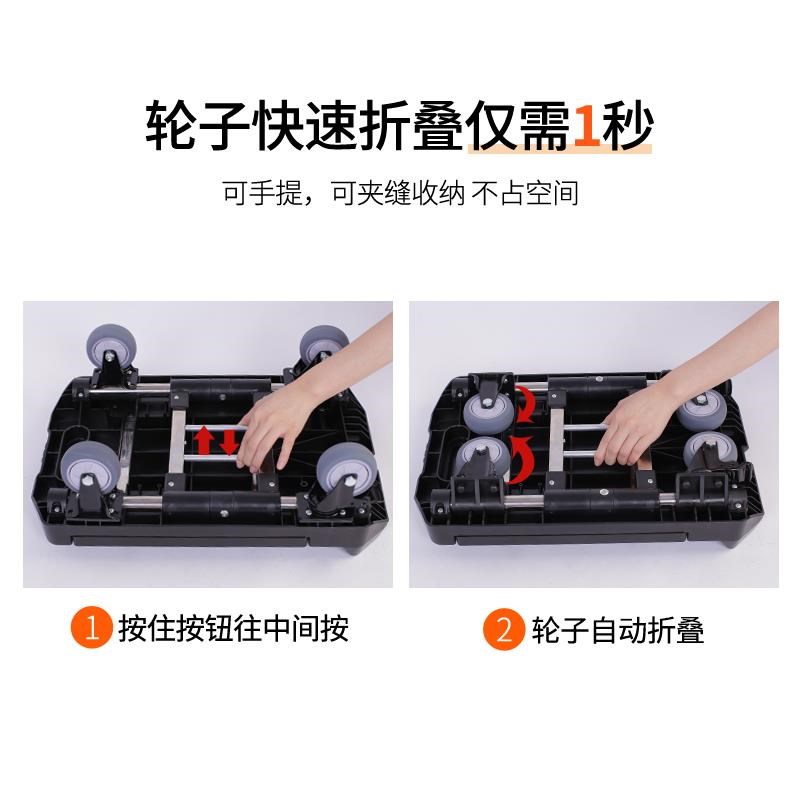 轮子快速折叠仅需1秒

可手提，可夹缝收纳 不占空间

1 按住按钮往中间按

2 轮子自动折叠