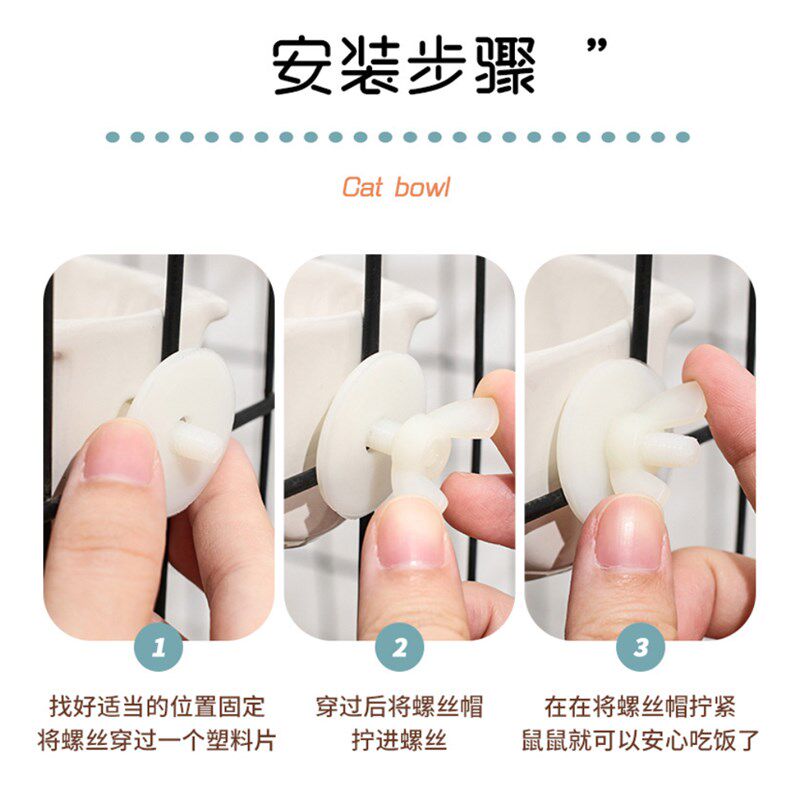 安装步骤 ”

Cat bowl

1
找好适当的位置固定
将螺丝穿过一个塑料片

2
穿过后将螺丝帽
拧进螺丝

3
在在将螺丝帽拧紧
鼠鼠就可以安心吃饭了