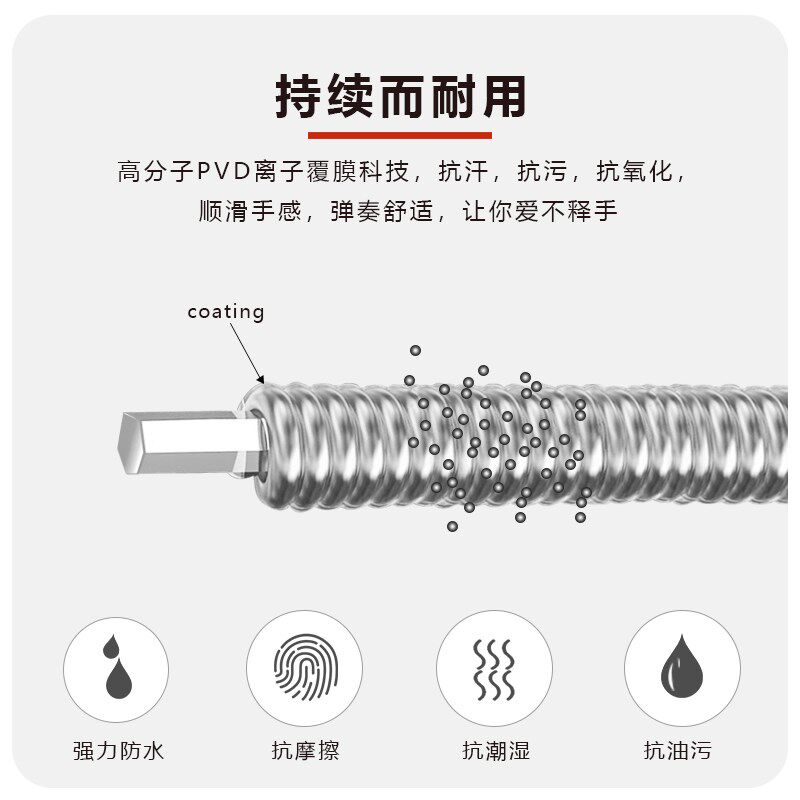 持续而耐用

高分子PVD离子覆膜科技，抗汗，抗污，抗氧化，顺滑手感，弹奏舒适，让你爱不释手

coating

强力防水

抗摩擦

抗潮湿

抗油污