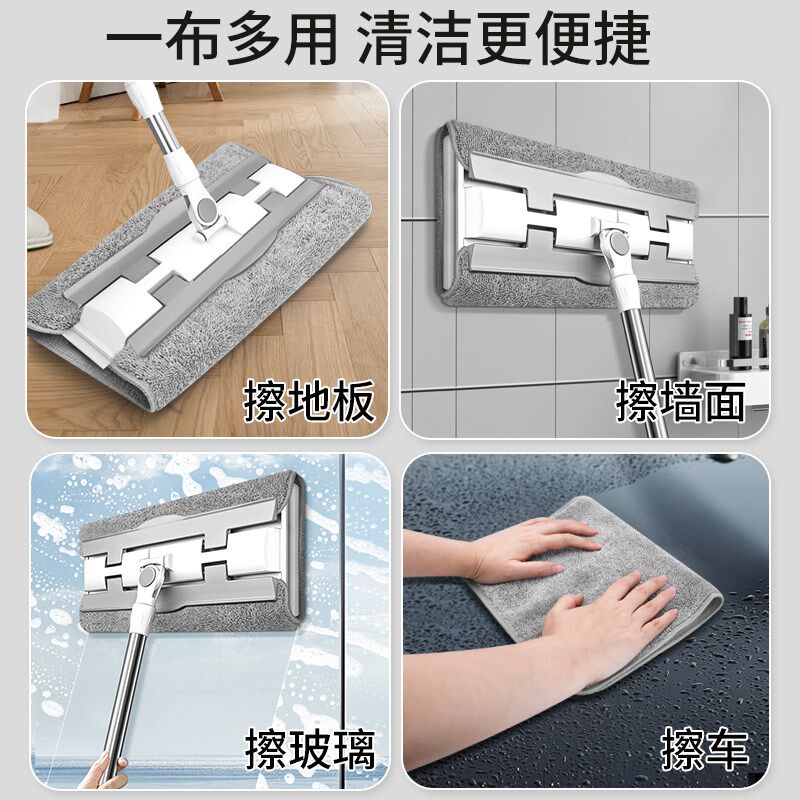 一布多用 清洁更便捷

擦地板

擦墙面

擦玻璃

擦车