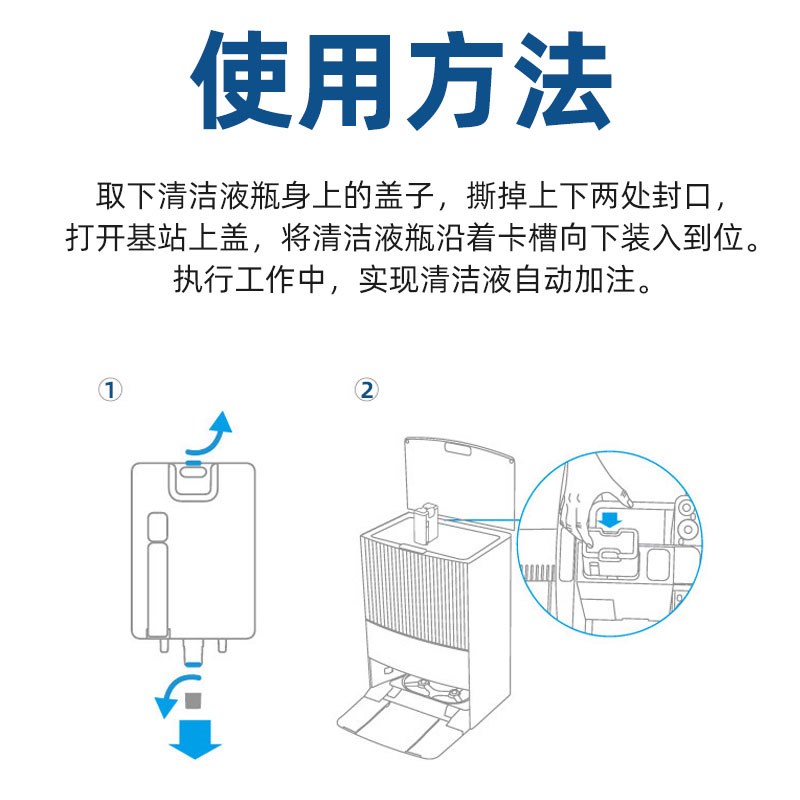 使用方法

取下清洁液瓶身上的盖子，撕掉上下两处封口，打开基站上盖，将清洁液瓶沿着卡槽向下装入到位。执行工作中，实现清洁液自动加注。

①

②