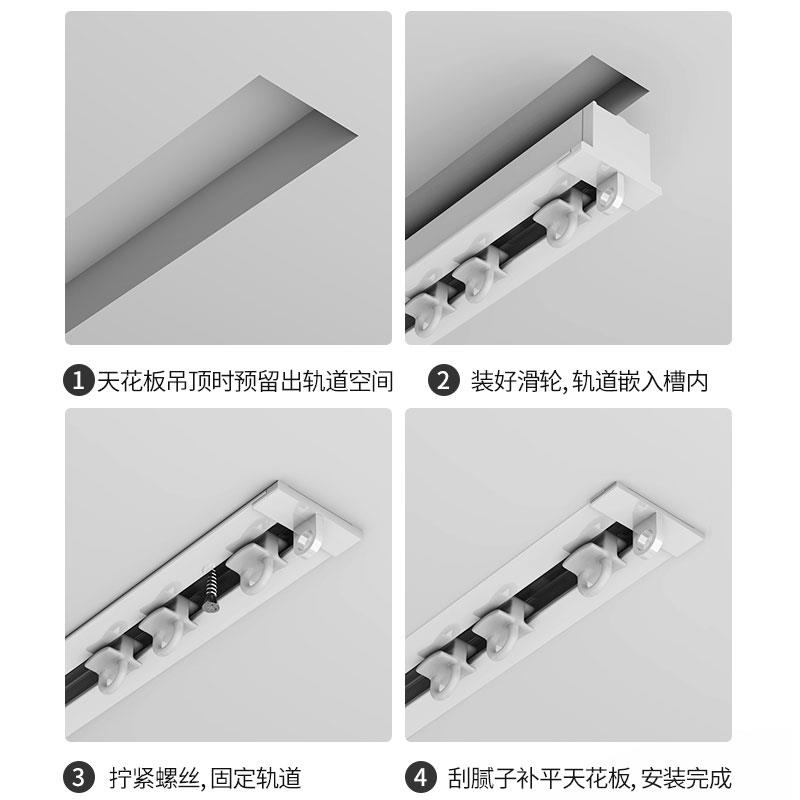 1 天花板吊顶时预留出轨道空间

2 装好滑轮, 轨道嵌入槽内

3 拧紧螺丝, 固定轨道

4 刮腻子补平天花板, 安装完成