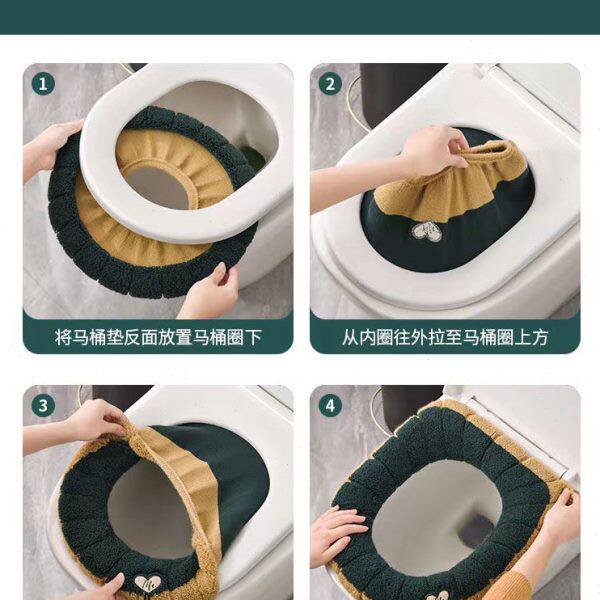 1

将马桶垫反面放置马桶圈下

2

从内圈往外拉至马桶圈上方

3

life

4