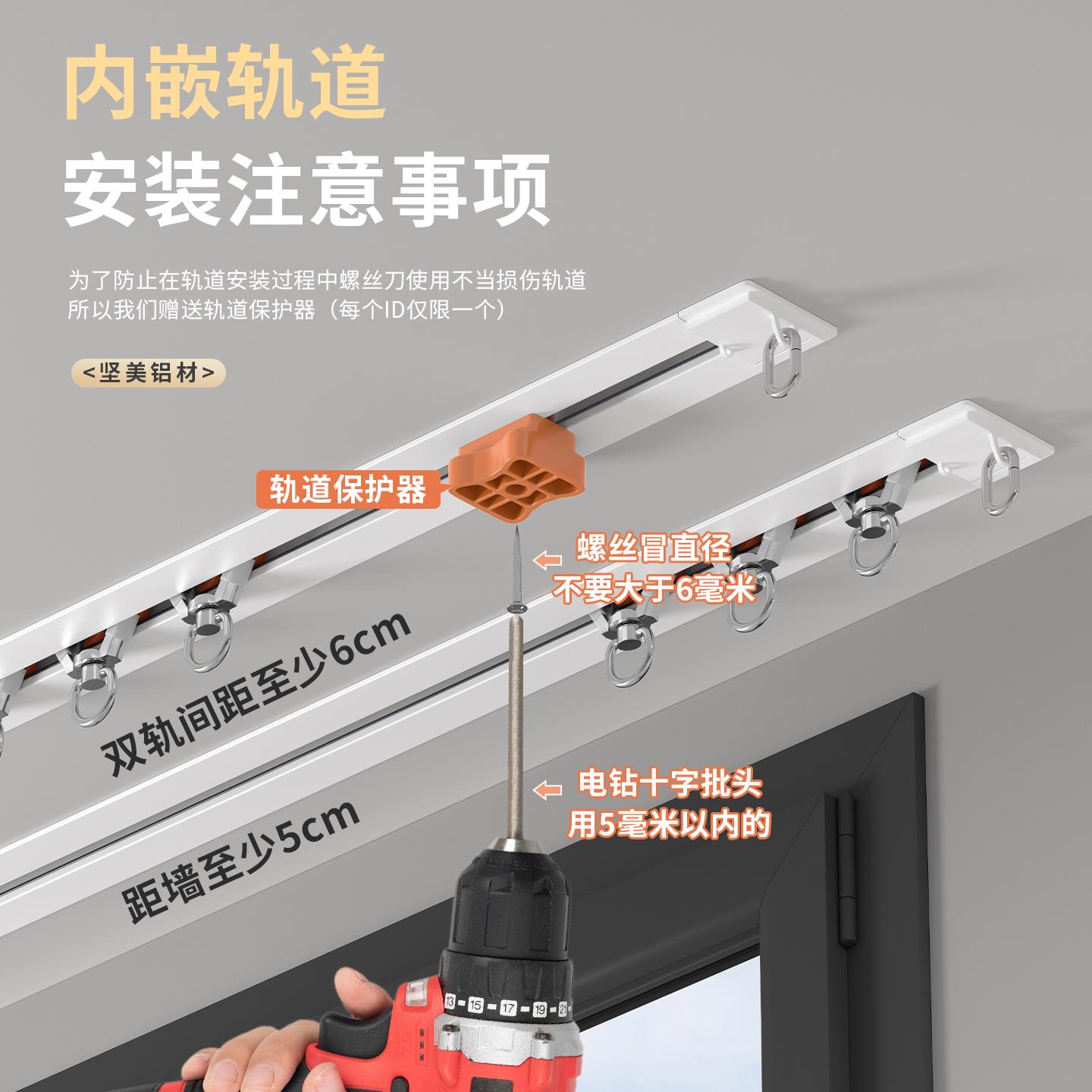 内嵌轨道
安装注意事项

为了防止在轨道安装过程中螺丝刀使用不当损伤轨道
所以我们赠送轨道保护器（每个ID仅限一个）

<坚美铝材>

轨道保护器

螺丝冒直径
不要大于6毫米

双轨间距至少6cm

电钻十字批头
用5毫米以内的

距墙至少5cm

13 15 17 19 21