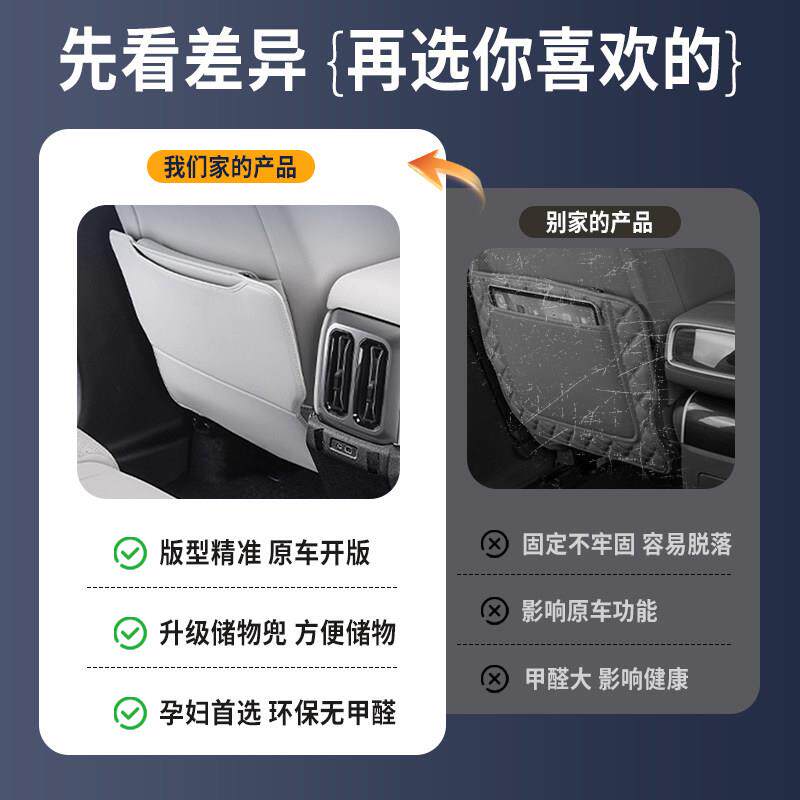 先看差异 {再选你喜欢的}

我们家的产品

版型精准 原车开版

升级储物兜 方便储物

孕妇首选 环保无甲醛

别家的产品

固定不牢固 容易脱落

影响原车功能

甲醛大 影响健康