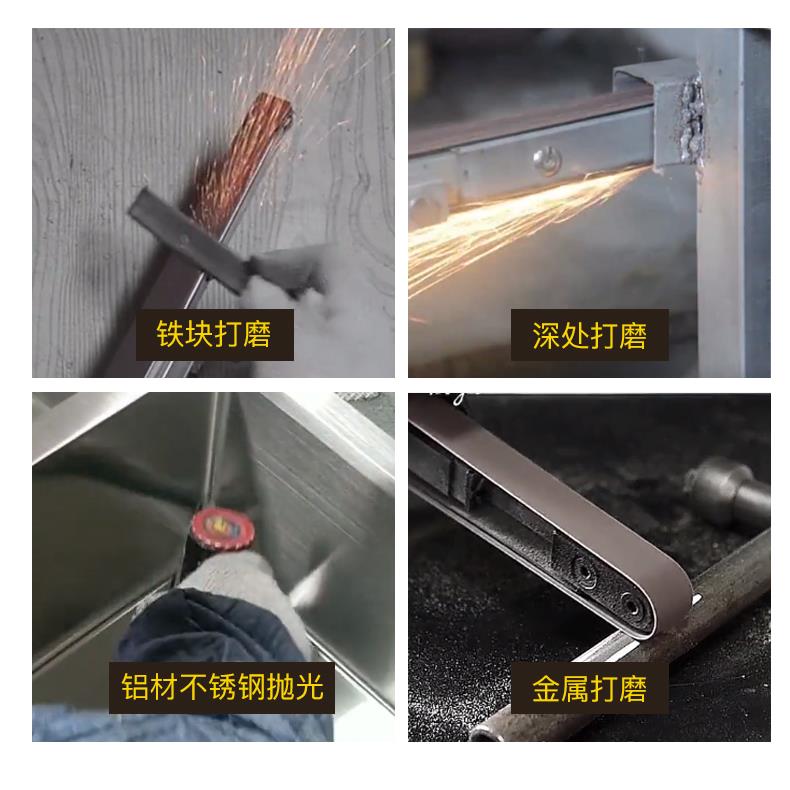 铁块打磨

深处打磨

铝材不锈钢抛光

金属打磨