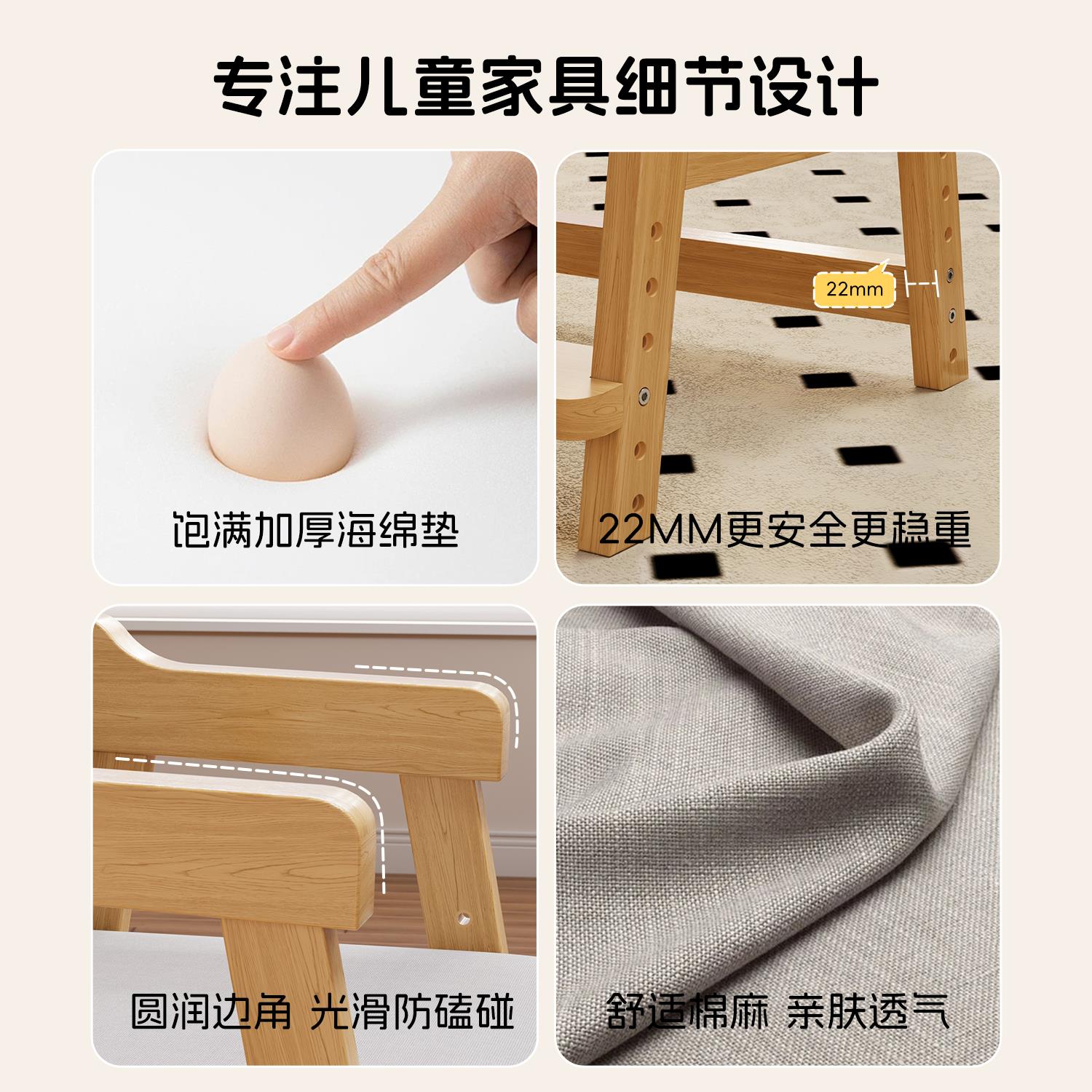 专注儿童家具细节设计

饱满加厚海绵垫

22mm

22MM更安全更稳重

圆润边角 光滑防磕碰

舒适棉麻 亲肤透气