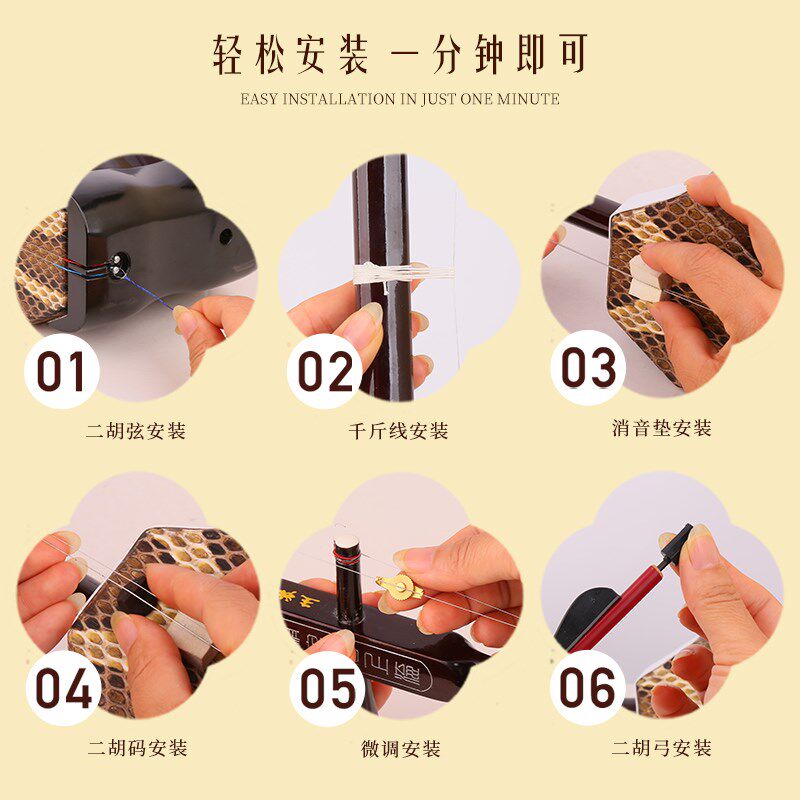 轻松安装 一分钟即可

EASY INSTALLATION IN JUST ONE MINUTE

01

二胡弦安装

02

千斤线安装

03

消音垫安装

04

二胡码安装

05

微调安装

06

二胡弓安装