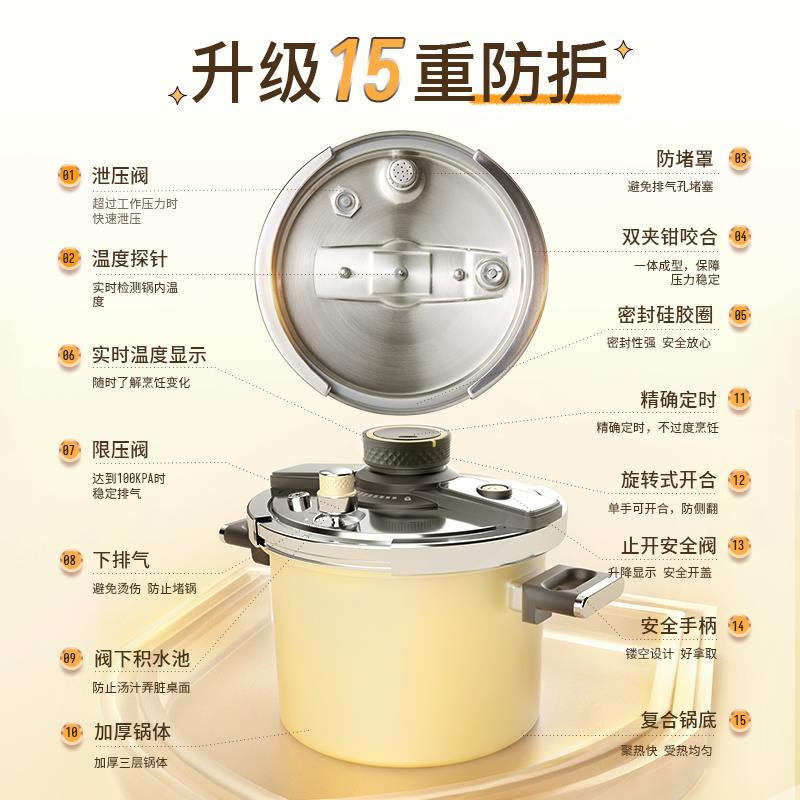 升级15重防护

01 泄压阀
超过工作压力时快速泄压

02 温度探针
实时检测锅内温度

06 实时温度显示
随时了解烹饪变化

07 限压阀
达到100KPA时稳定排气

08 下排气
避免烫伤 防止堵锅

09 阀下积水池
防止汤汁弄脏桌面

10 加厚锅体
加厚三层锅体

防堵罩 03
避免排气孔堵塞

双夹钳咬合 04
一体成型，保障压力稳定

密封硅胶圈 05
密封性强 安全放心

精确定时 11
精确定时，不过度烹饪

旋转式开合 12
单手可开合，防侧翻

止开安全阀 13
升降显示 安全开盖

安全手柄 14
镂空设计 好拿取

复合锅底 15
聚热快 受热均匀