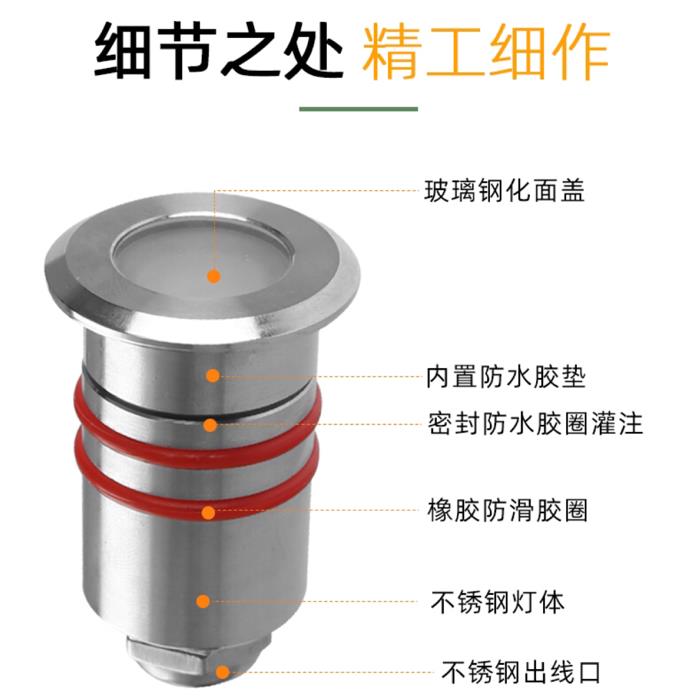 细节之处 精工细作

玻璃钢化面盖

内置防水胶垫

密封防水胶圈灌注

橡胶防滑胶圈

不锈钢灯体

不锈钢出线口