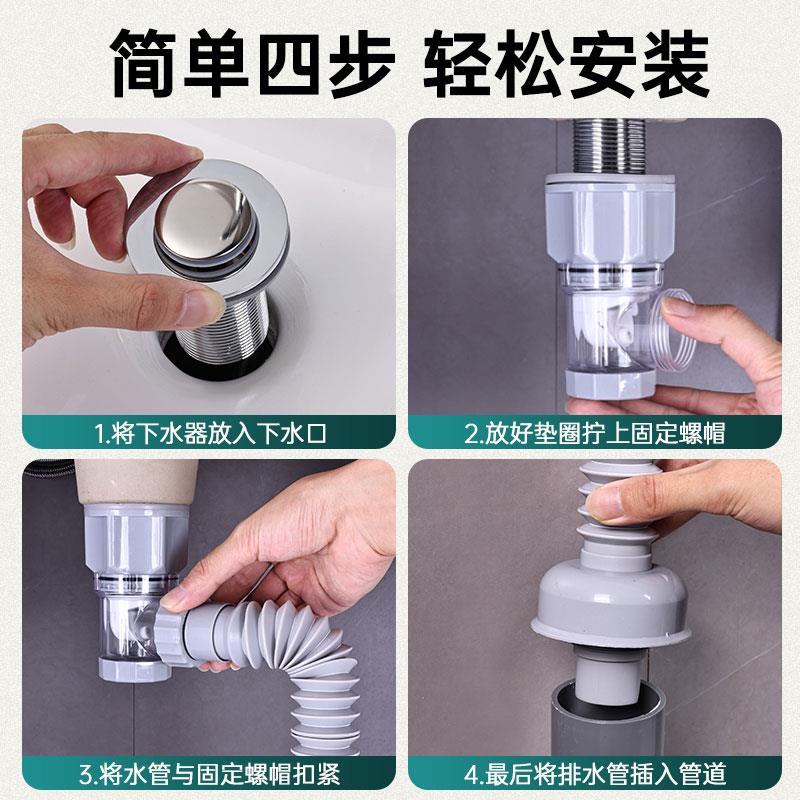 简单四步 轻松安装

1.将下水器放入下水口

2.放好垫圈拧上固定螺帽

3.将水管与固定螺帽扣紧

4.最后将排水管插入管道