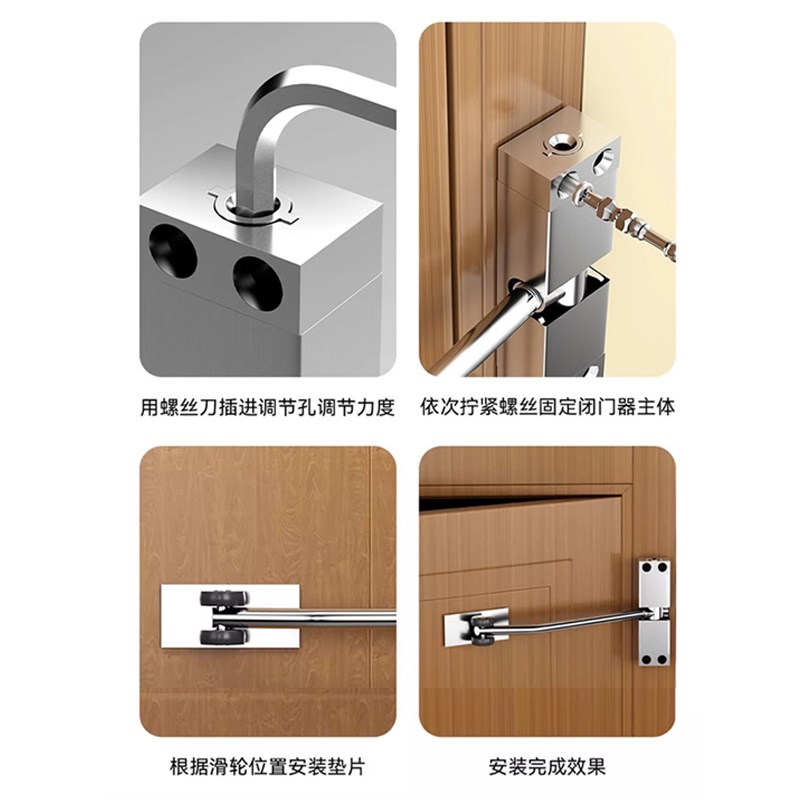 用螺丝刀插进调节孔调节力度

依次拧紧螺丝固定闭门器主体

根据滑轮位置安装垫片

安装完成效果