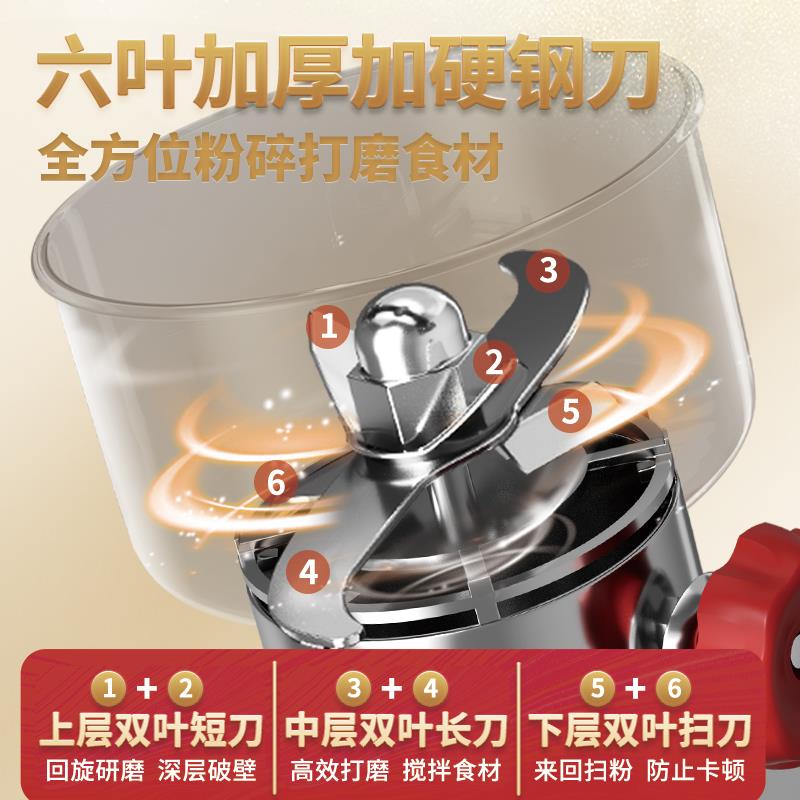 六叶加厚加硬钢刀
全方位粉碎打磨食材

3
1
2
5
6
4

1 + 2
上层双叶短刀
回旋研磨 深层破壁

3 + 4
中层双叶长刀
高效打磨 搅拌食材

5 + 6
下层双叶扫刀
来回扫粉 防止卡顿