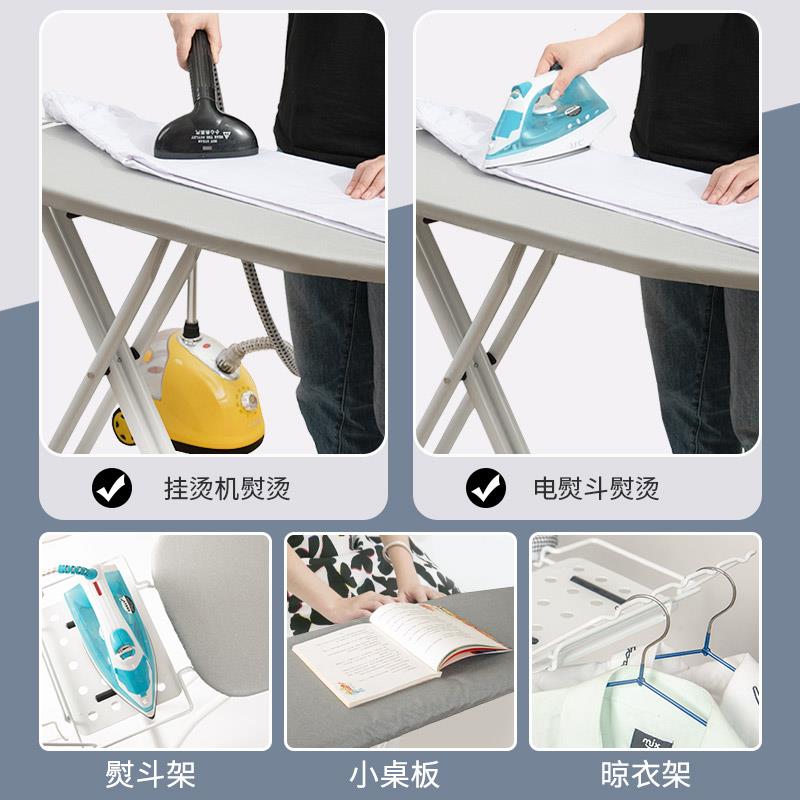 挂烫机熨烫

电熨斗熨烫

熨斗架

小桌板

晾衣架